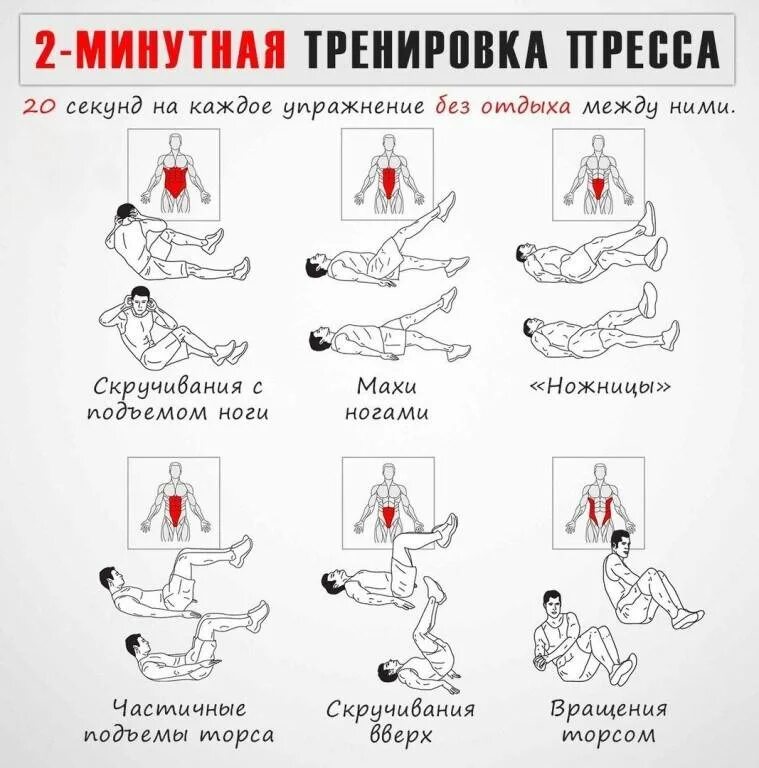 2-МИНУТНАЯ ТРЕНИРОВКА ПРЕССА

20 секунд на каждое упражнение без отдыха между ними.

Скручивания с подъемом ноги

Махи ногами

«Ножницы»

Частичные подъемы торса

Скручивания вверх

Вращения торсом