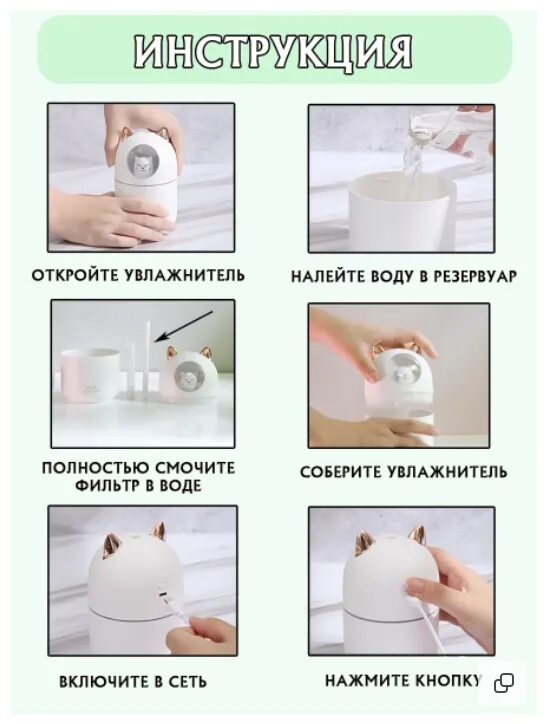 ИНСТРУКЦИЯ

ОТКРОЙТЕ УВЛАЖНИТЕЛЬ

НАЛЕЙТЕ ВОДУ В РЕЗЕРВУАР

ПОЛНОСТЬЮ СМОЧИТЕ ФИЛЬТР В ВОДЕ

СОБЕРИТЕ УВЛАЖНИТЕЛЬ

ВКЛЮЧИТЕ В СЕТЬ

НАЖМИТЕ КНОПКУ