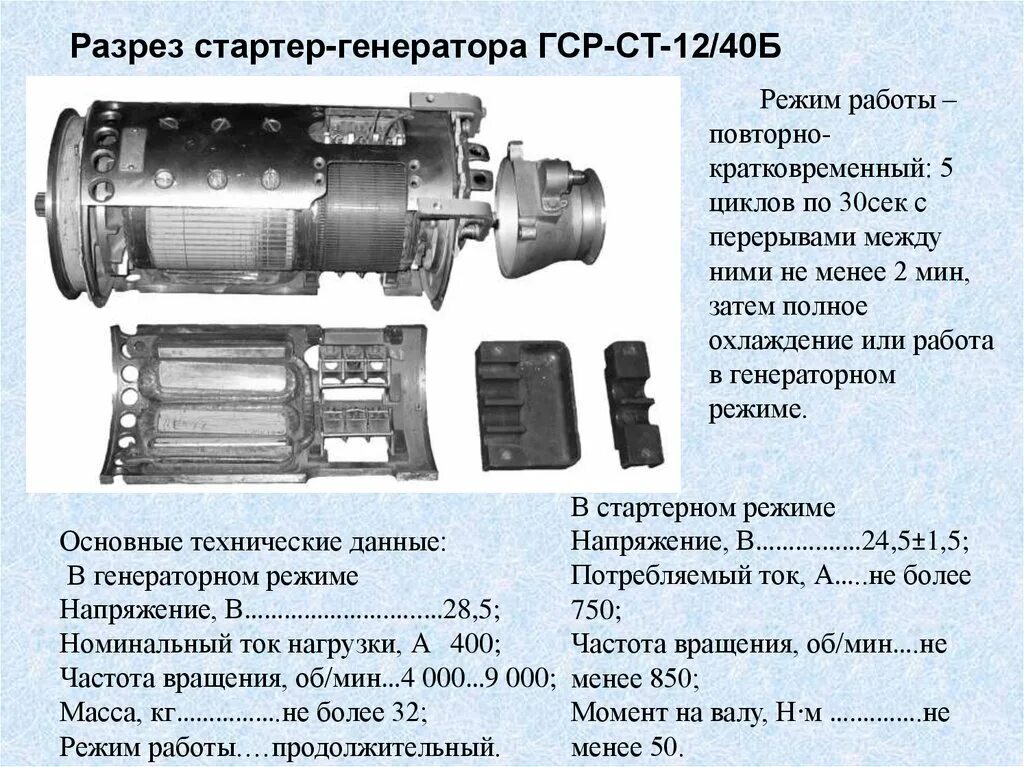 Разрез стартер-генератора ГСР-СТ-12/40Б

Режим работы – повторно-кратковременный: 5 циклов по 30сек с перерывами между ними не менее 2 мин, затем полное охлаждение или работа в генераторном режиме.

Основные технические данные:
В генераторном режиме
Напряжение, В.............................28,5;
Номинальный ток нагрузки, А 400;
Частота вращения, об/мин...4 000...9 000;
Масса, кг...............не более 32;
Режим работы….продолжительный.

В стартерном режиме
Напряжение, В................24,5±1,5;
Потребляемый ток, А.....не более 750;
Частота вращения, об/мин....не менее 850;
Момент на валу, Н·м .............не менее 50.