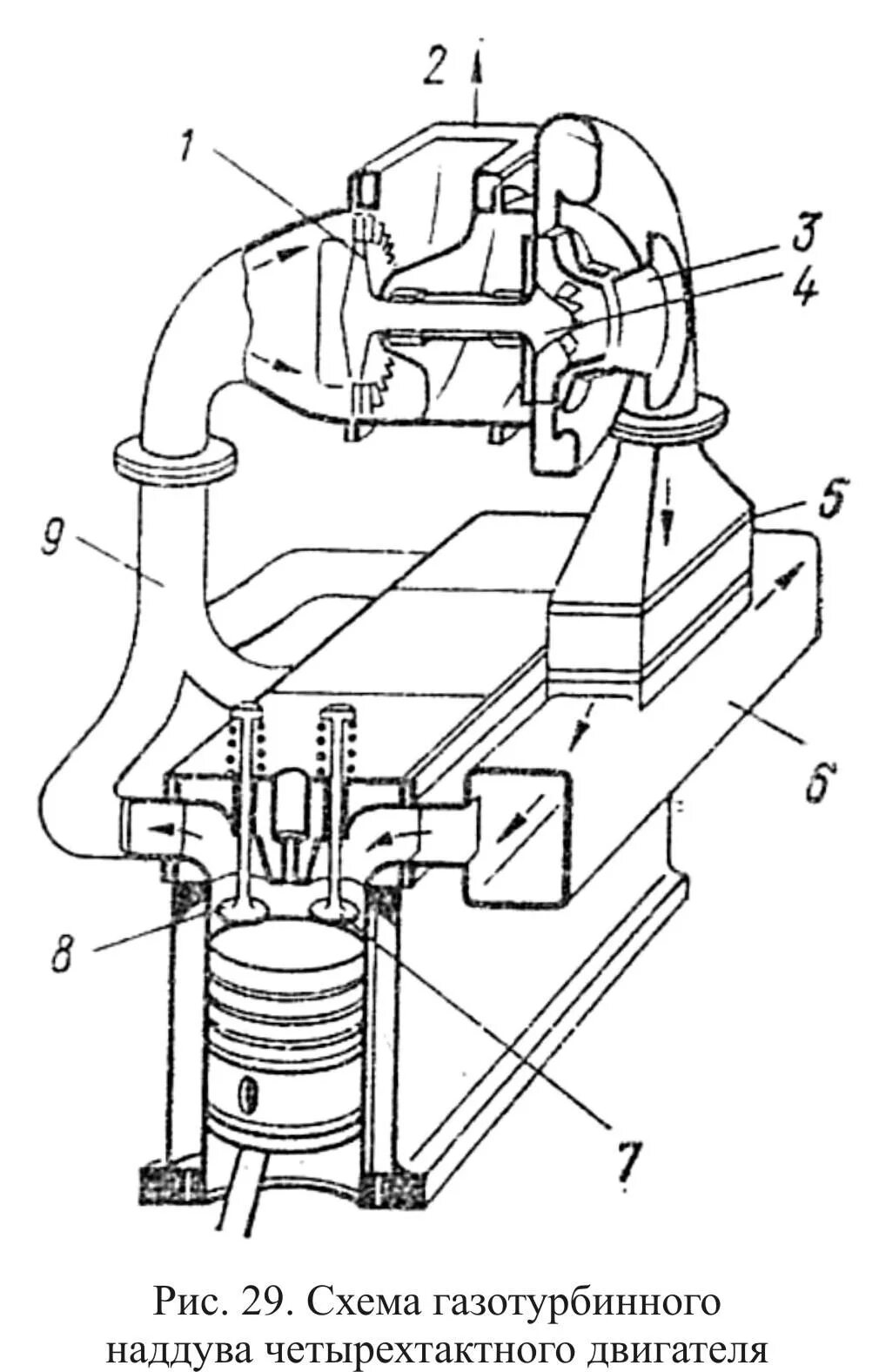 2
1
3
4
5
9
6
8
7

Рис. 29. Схема газотурбинного наддува четырехтактного двигателя