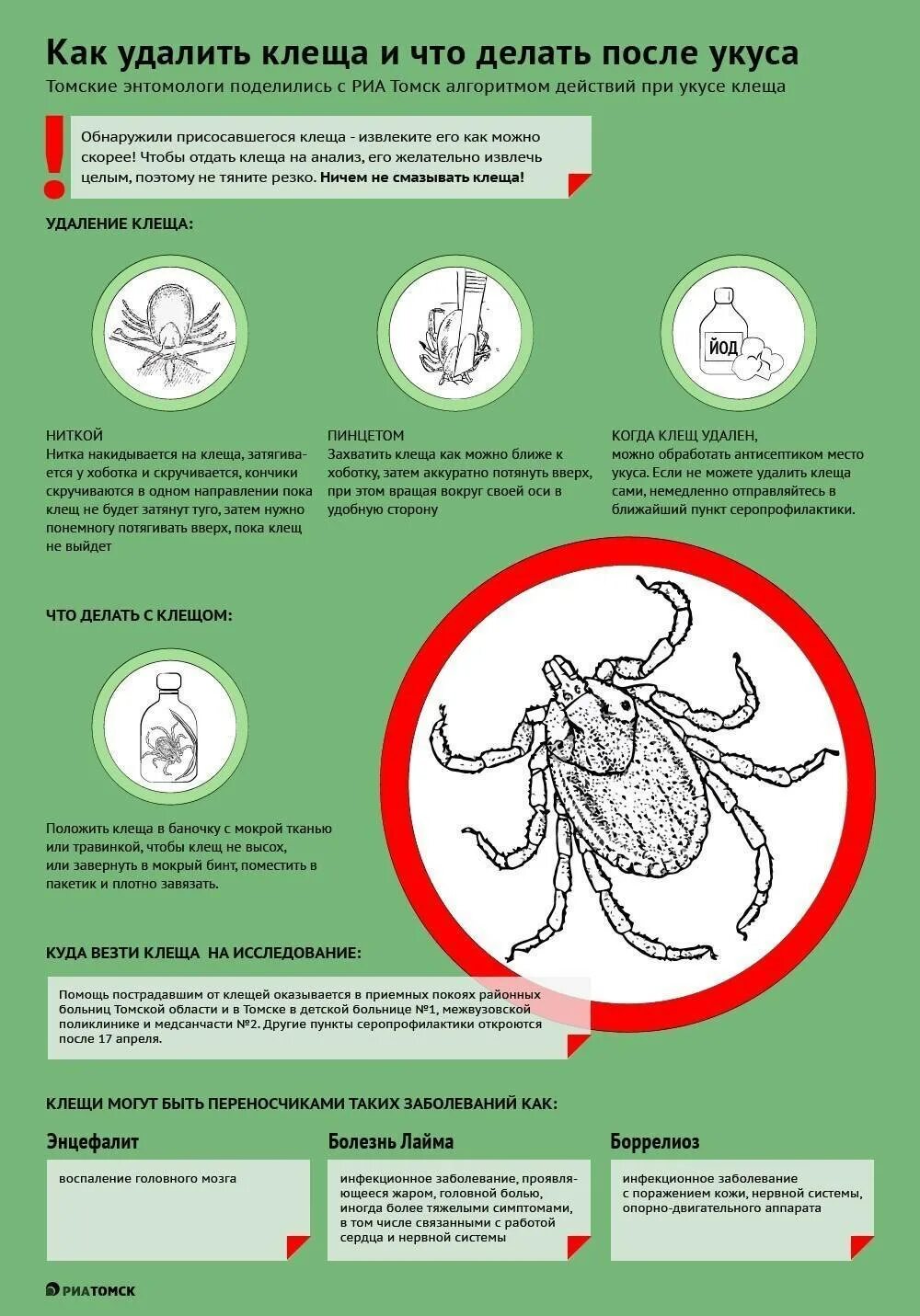 Как удалить клеща и что делать после укуса

Томские энтомологи поделились с РИА Томск алгоритмом действий при укусе клеща

!

Обнаружили присосавшегося клеща - извлеките его как можно скорее! Чтобы отдать клеща на анализ, его желательно извлечь целым, поэтому не тяните резко. Ничем не смазывать клеща!

УДАЛЕНИЕ КЛЕЩА:

ЙОД

НИТКОЙ
Нитка накидывается на клеща, затягивается у хоботка и скручивается, кончики скручиваются в одном направлении пока клещ не будет затянут туго, затем нужно понемногу потягивать вверх, пока клещ не выйдет

ПИНЦЕТОМ
Захватить клеща как можно ближе к хоботку, затем аккуратно потянуть вверх, при этом вращая вокруг своей оси в удобную сторону

КОГДА КЛЕЩ УДАЛЕН,
можно обработать антисептиком место укуса. Если не можете удалить клеща сами, немедленно отправляйтесь в ближайший пункт серопрофилактики.

ЧТО ДЕЛАТЬ С КЛЕЩОМ:

Положить клеща в баночку с мокрой тканью или травинкой, чтобы клещ не высох, или завернуть в мокрый бинт, поместить в пакетик и плотно завязать.

КУДА ВЕЗТИ КЛЕЩА НА ИССЛЕДОВАНИЕ:

Помощь пострадавшим от клещей оказывается в приемных покоях районных больниц Томской области и в Томске в детской больнице №1, межвузовской поликлинике и медсанчасти №2. Другие пункты серопрофилактики откроются после 17 апреля.

КЛЕЩИ МОГУТ БЫТЬ ПЕРЕНОСЧИКАМИ ТАКИХ ЗАБОЛЕВАНИЙ КАК:

Энцефалит
воспаление головного мозга

Болезнь Лайма
инфекционное заболевание, проявляющееся жаром, головной болью, иногда более тяжелыми симптомами, в том числе связанными с работой сердца и нервной системы

Боррелиоз
инфекционное заболевание с поражением кожи, нервной системы, опорно-двигательного аппарата

РИАТОМСК