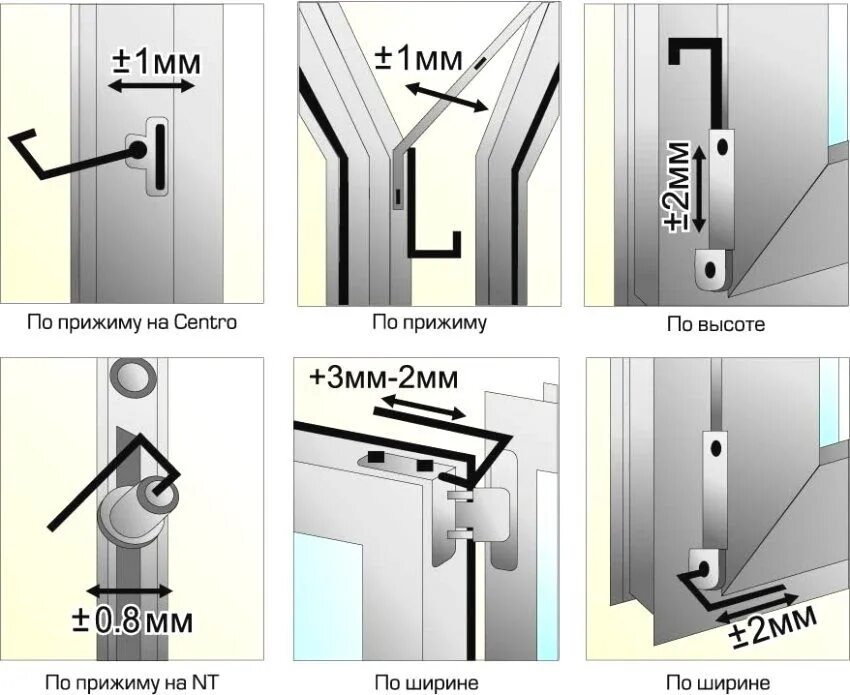 ±1мм

По прижиму на Centro

±1мм

По прижиму

±2мм

По высоте

±0.8мм

По прижиму на NT

+3мм-2мм

По ширине

±2мм

По ширине