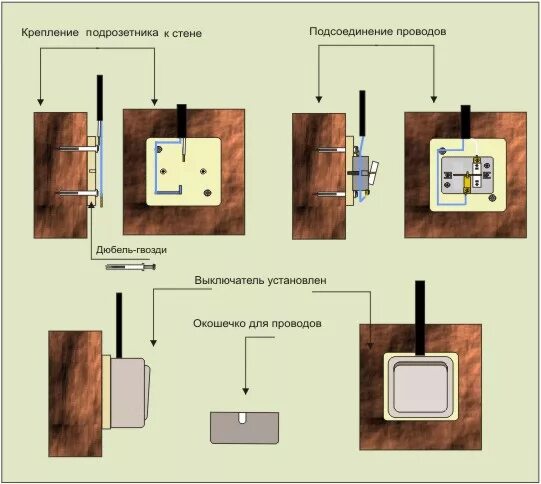 Крепление подрозетника к стене

Подсоединение проводов

Дюбель-гвозди

Выключатель установлен

Окошечко для проводов