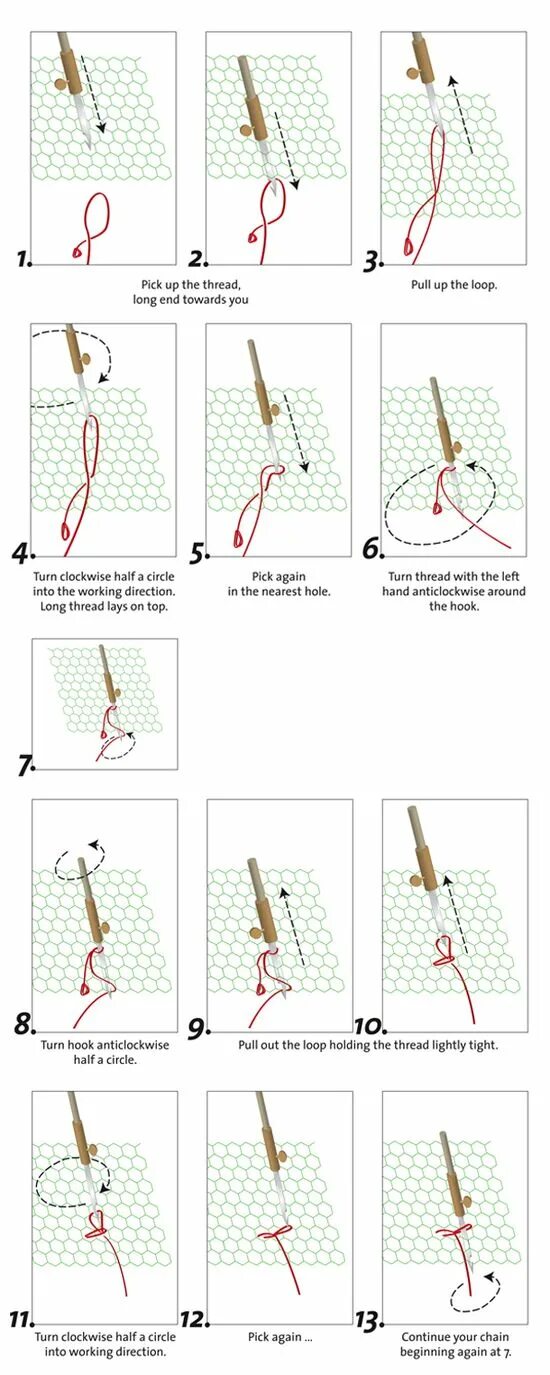 1.

2.

Pick up the thread, long end towards you

3.

Pull up the loop.

4.

Turn clockwise half a circle into the working direction. Long thread lays on top.

5.

Pick again in the nearest hole.

6.

Turn thread with the left hand anticlockwise around the hook.

7.

8.

Turn hook anticlockwise half a circle.

9.

10.

Pull out the loop holding the thread lightly tight.

11.

Turn clockwise half a circle into working direction.

12.

Pick again ...

13.

Continue your chain beginning again at 7.