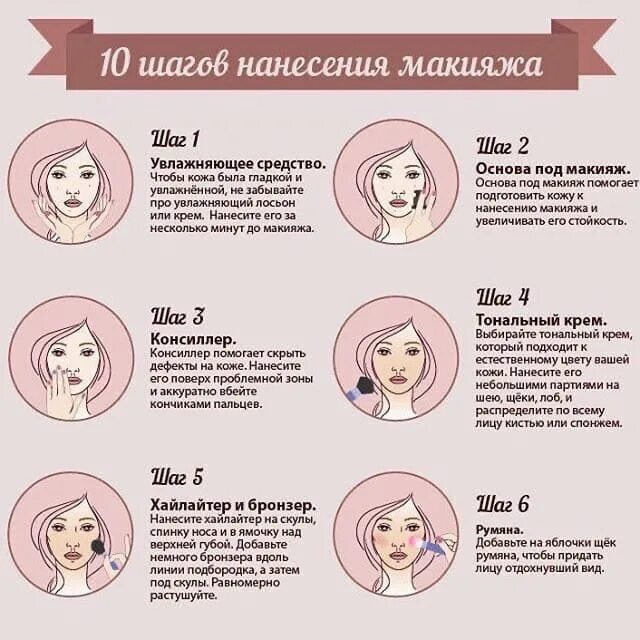 10 шагов нанесения макияжа

Шаг 1
Увлажняющее средство.
Чтобы кожа была гладкой и увлажнённой, не забывайте про увлажняющий лосьон или крем. Нанесите его за несколько минут до макияжа.

Шаг 2
Основа под макияж.
Основа под макияж помогает подготовить кожу к нанесению макияжа и увеличивать его стойкость.

Шаг 3
Консиллер.
Консиллер помогает скрыть дефекты на коже. Нанесите его поверх проблемной зоны и аккуратно вбейте кончиками пальцев.

Шаг 4
Тональный крем.
Выбирайте тональный крем, который подходит к естественному цвету вашей кожи. Нанесите его небольшими партиями на шею, щёки, лоб, и распределите по всему лицу кистью или спонжем.

Шаг 5
Хайлайтер и бронзер.
Нанесите хайлайтер на скулы, спинку носа и в ямочку над верхней губой. Добавьте немного бронзера вдоль линии подбородка, а затем под скулы. Равномерно растушуйте.

Шаг 6
Румяна.
Добавьте на яблочки щёк румяна, чтобы придать лицу отдохнувший вид.