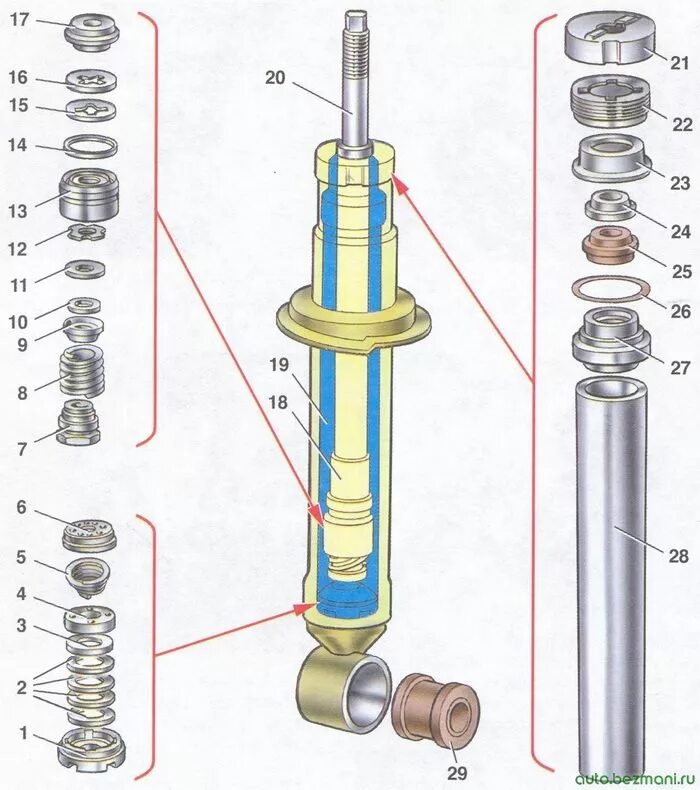 17
16
15
14
13
12
11
10
9
8
7
6
5
4
3
2
1
20
19
18
29
21
22
23
24
25
26
27
28
auto.bezmani.ru