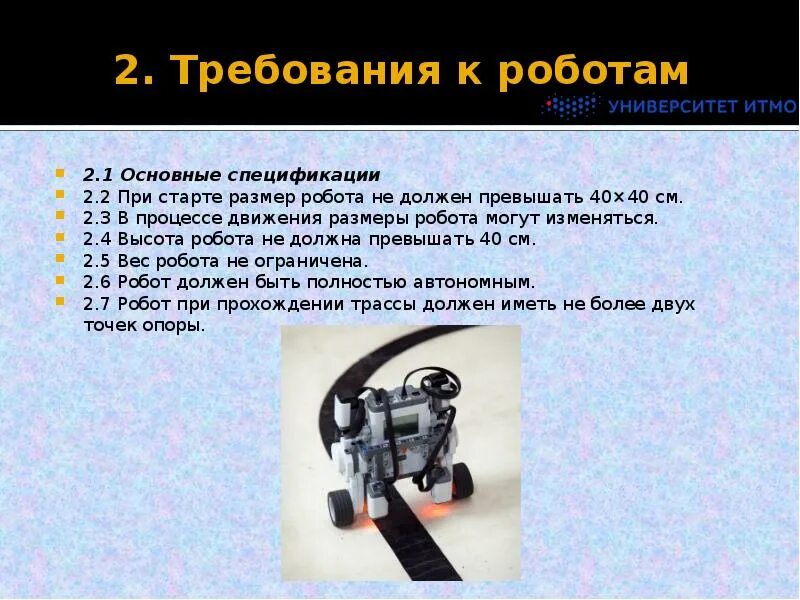 2. Требования к роботам

УНИВЕРСИТЕТ ИТМО

2.1 Основные спецификации
2.2 При старте размер робота не должен превышать 40×40 см.
2.3 В процессе движения размеры робота могут изменяться.
2.4 Высота робота не должна превышать 40 см.
2.5 Вес робота не ограничена.
2.6 Робот должен быть полностью автономным.
2.7 Робот при прохождении трассы должен иметь не более двух точек опоры.