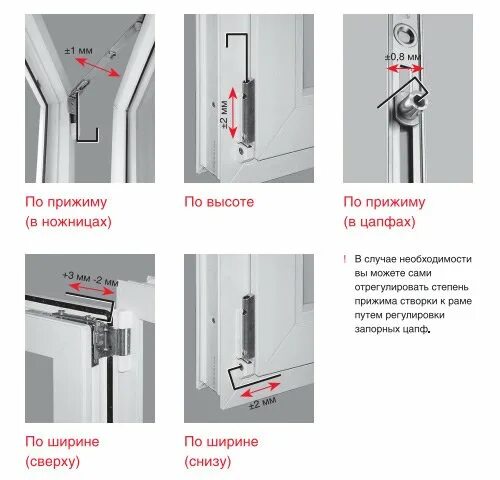 ±1 мм

По прижиму
(в ножницах)

±2 мм

По высоте

±0,8 мм

По прижиму
(в цапфах)

+3 мм -2 мм

По ширине
(сверху)

±2 мм

По ширине
(снизу)

! В случае необходимости вы можете сами отрегулировать степень прижима створки к раме путем регулировки запорных цапф.