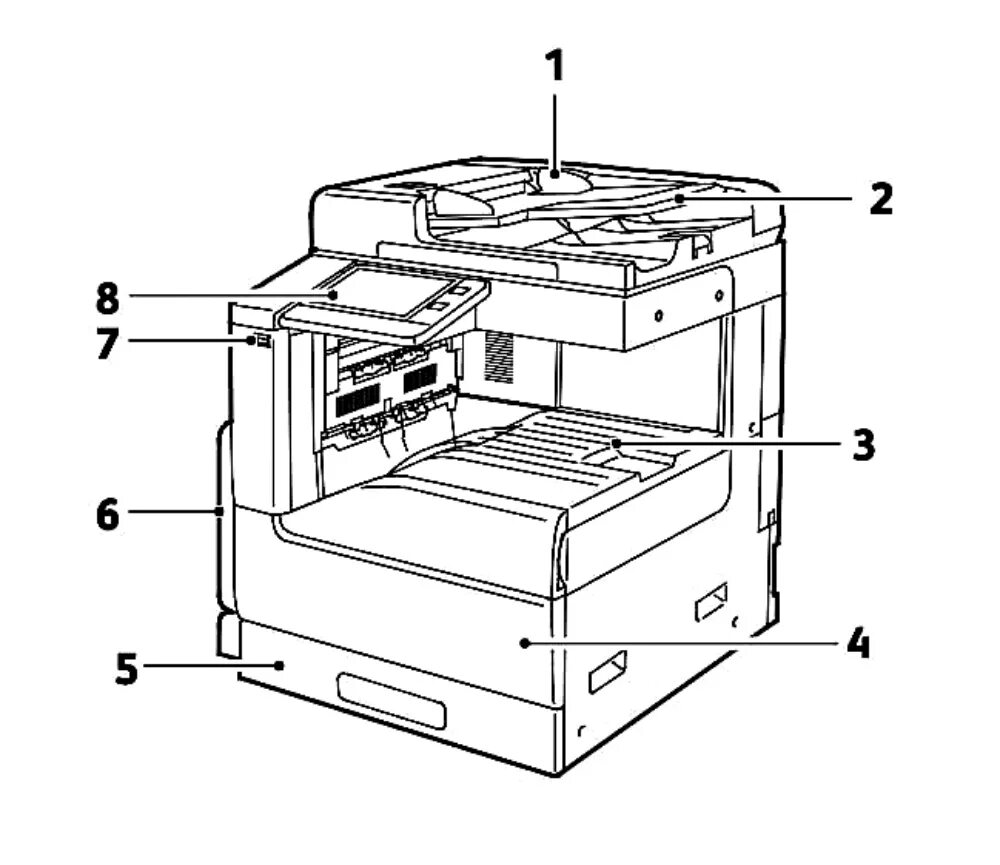 1
2
8
7
3
6
4
5