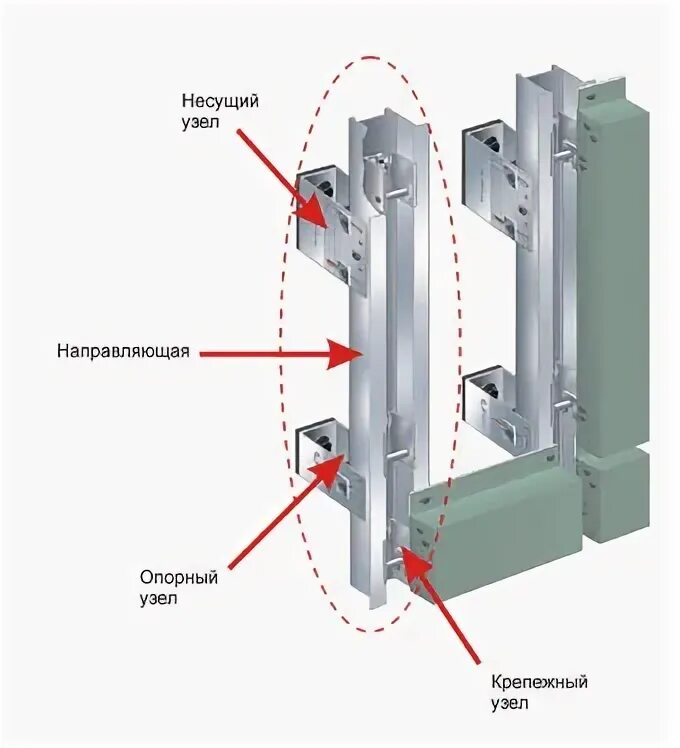 Несущий узел

Направляющая

Опорный узел

Крепежный узел