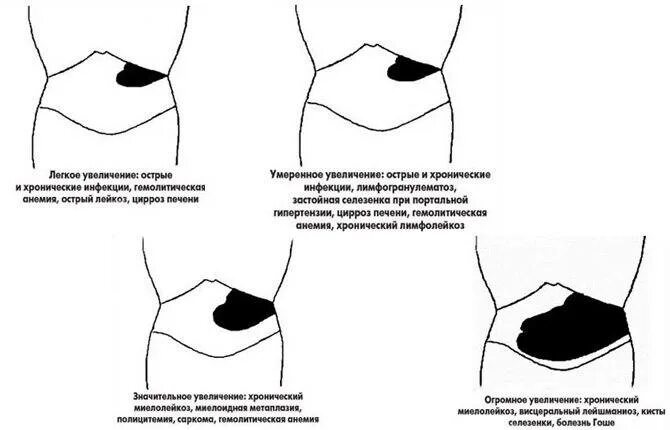 Легкое увеличение: острые и хронические инфекции, гемолитическая анемия, острый лейкоз, цирроз печени

Умеренное увеличение: острые и хронические инфекции, лимфогранулематоз, застойная селезенка при портальной гипертензии, цирроз печени, гемолитическая анемия, хронический лимфолейкоз

Значительное увеличение: хронический миелолейкоз, миелоидная метаплазия, полицитемия, саркома, гемолитическая анемия

Огромное увеличение: хронический миелолейкоз, висцеральный лейшманиоз, кисты селезенки, болезнь Гоше