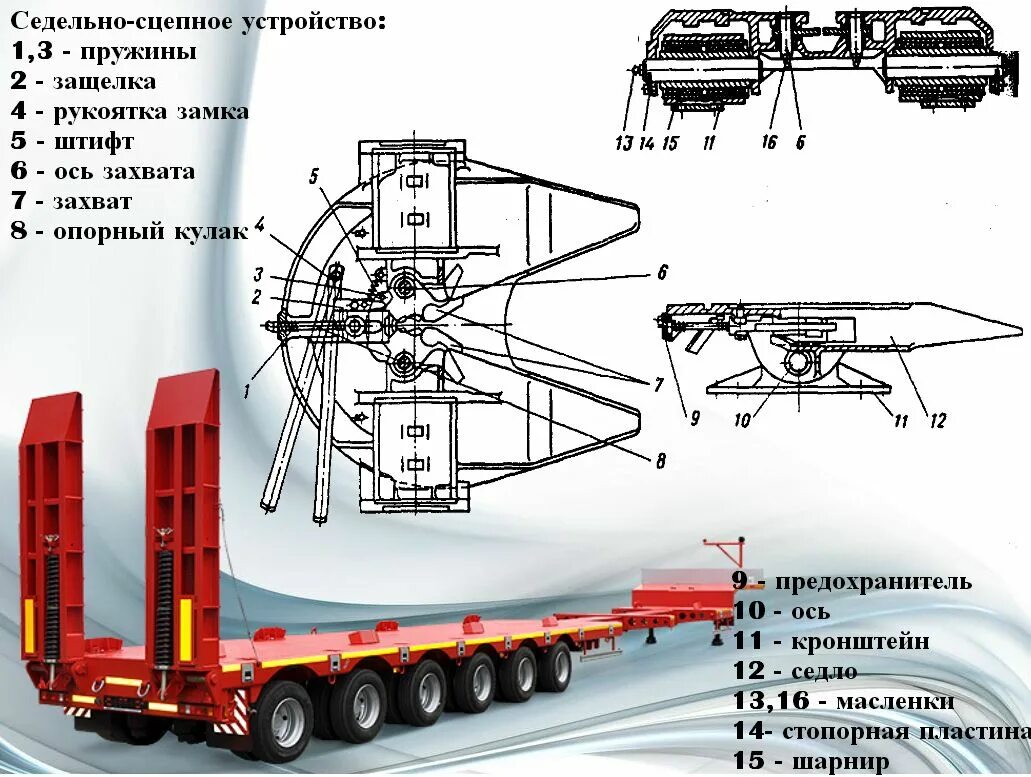 Седельно-сцепное устройство:
1,3 - пружины
2 - защелка
4 - рукоятка замка
5 - штифт
6 - ось захвата
7 - захват
8 - опорный кулак

13 14 15 11 16 6

5 4 3 2 1 6 7 8

9 10 11 12

9 - предохранитель
10 - ось
11 - кронштейн
12 - седло
13,16 - масленки
14- стопорная пластина
15 - шарнир