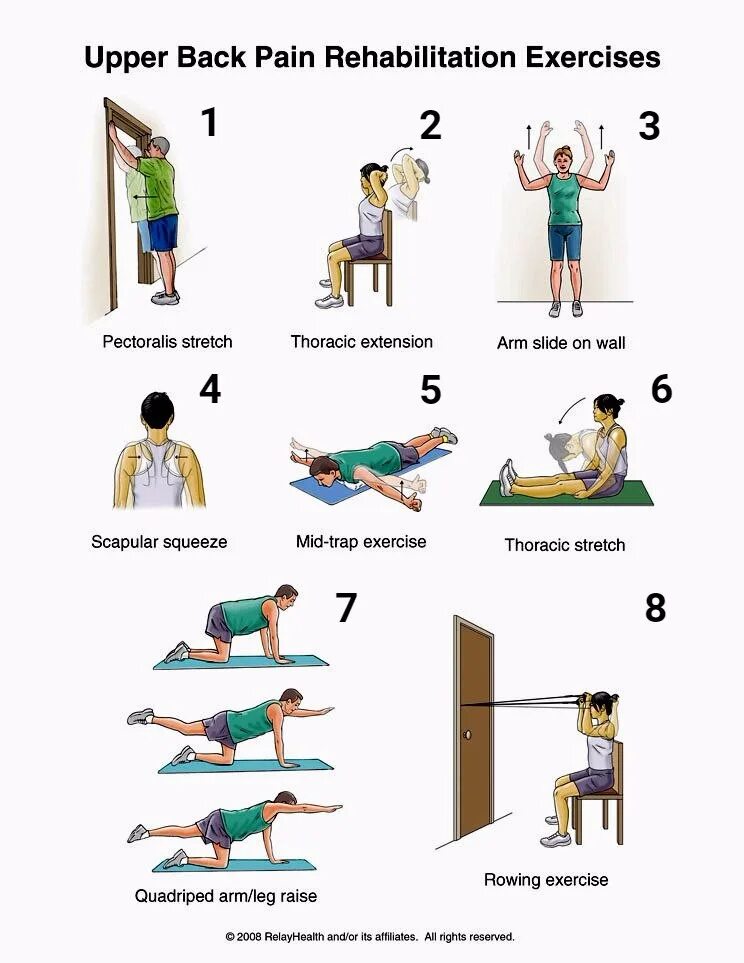 Upper Back Pain Rehabilitation Exercises

1

Pectoralis stretch

2

Thoracic extension

3

Arm slide on wall

4

Scapular squeeze

5

Mid-trap exercise

6

Thoracic stretch

7

Quadriped arm/leg raise

8

Rowing exercise

© 2008 RelayHealth and/or its affiliates. All rights reserved.