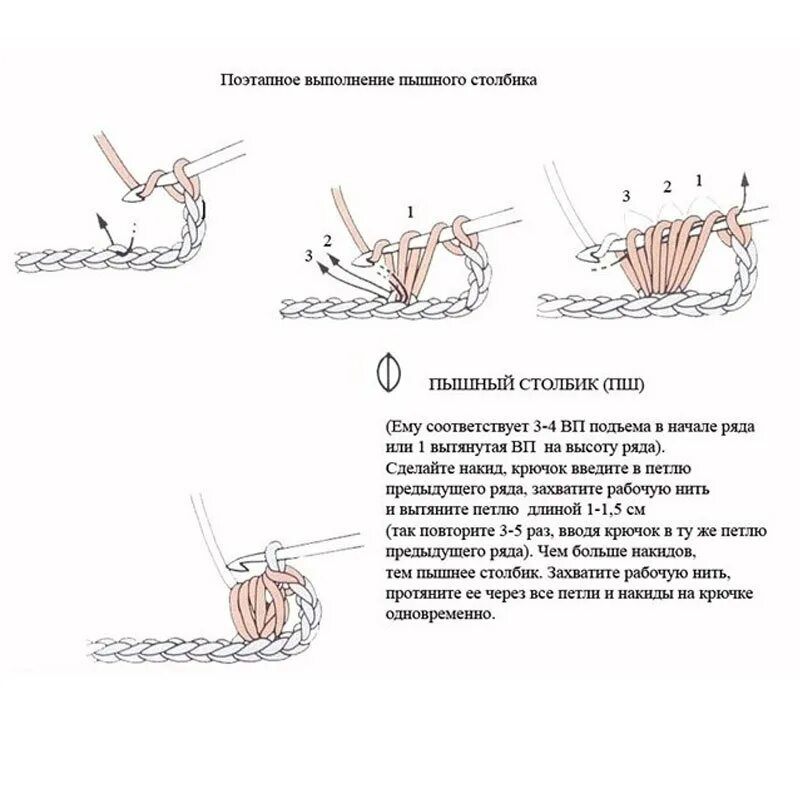 Поэтапное выполнение пышного столбика

1
2
3

3 2 1

ПЫШНЫЙ СТОЛБИК (ПШ)

(Ему соответствует 3-4 ВП подъема в начале ряда или 1 вытянутая ВП на высоту ряда).
Сделайте накид, крючок введите в петлю предыдущего ряда, захватите рабочую нить и вытяните петлю длиной 1-1,5 см
(так повторите 3-5 раз, вводя крючок в ту же петлю предыдущего ряда). Чем больше накидов, тем пышнее столбик. Захватите рабочую нить, протяните ее через все петли и накиды на крючке одновременно.