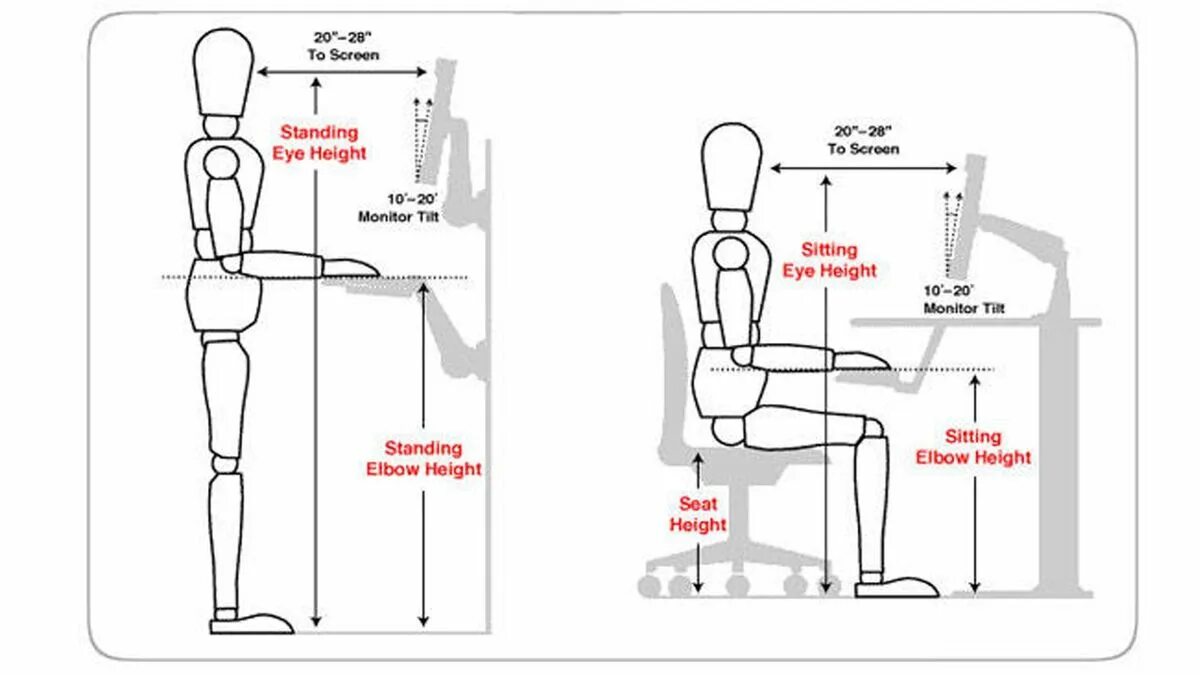 20"–28"
To Screen

Standing
Eye Height

10˚–20˚
Monitor Tilt

Standing
Elbow Height

20"–28"
To Screen

Sitting
Eye Height

10˚–20˚
Monitor Tilt

Sitting
Elbow Height

Seat
Height