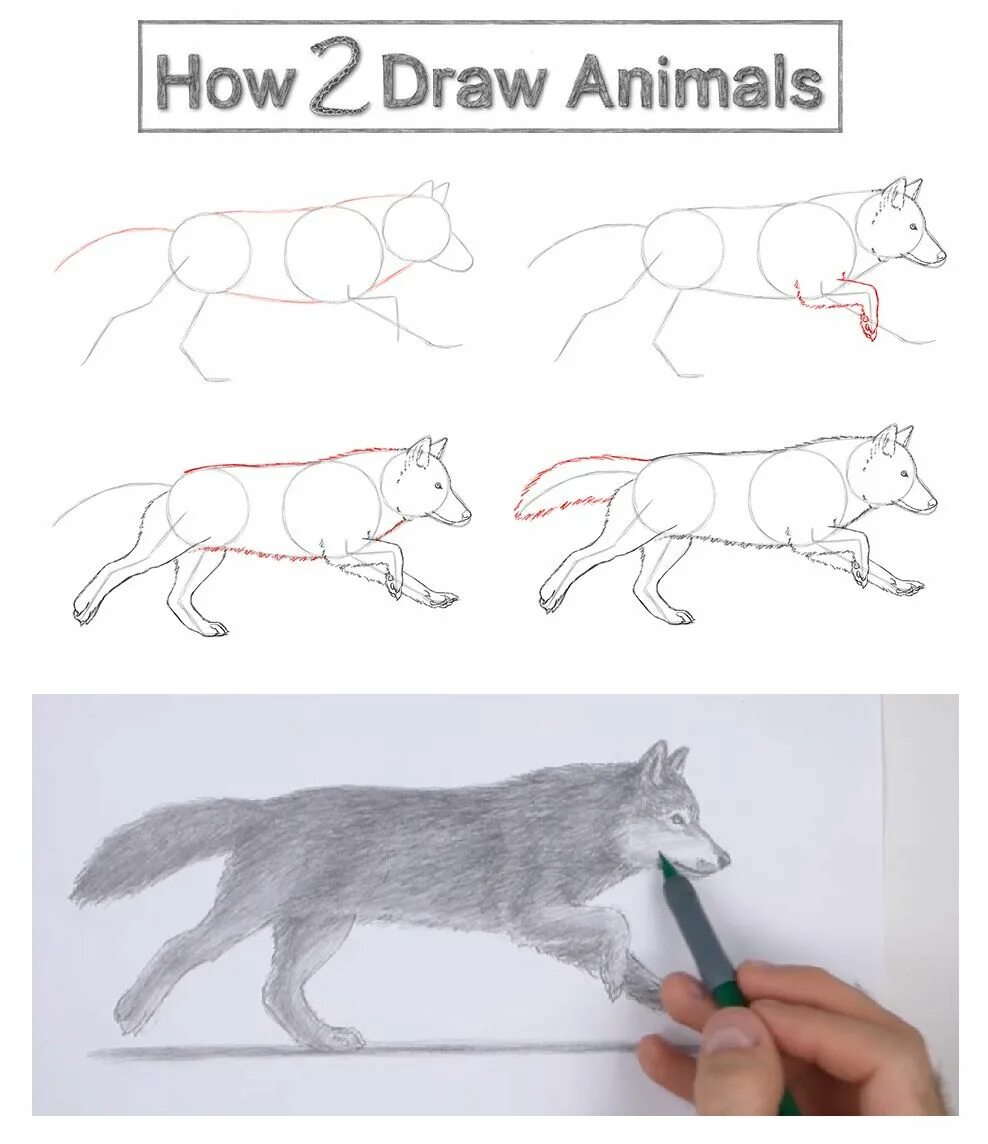 How 2 Draw Animals