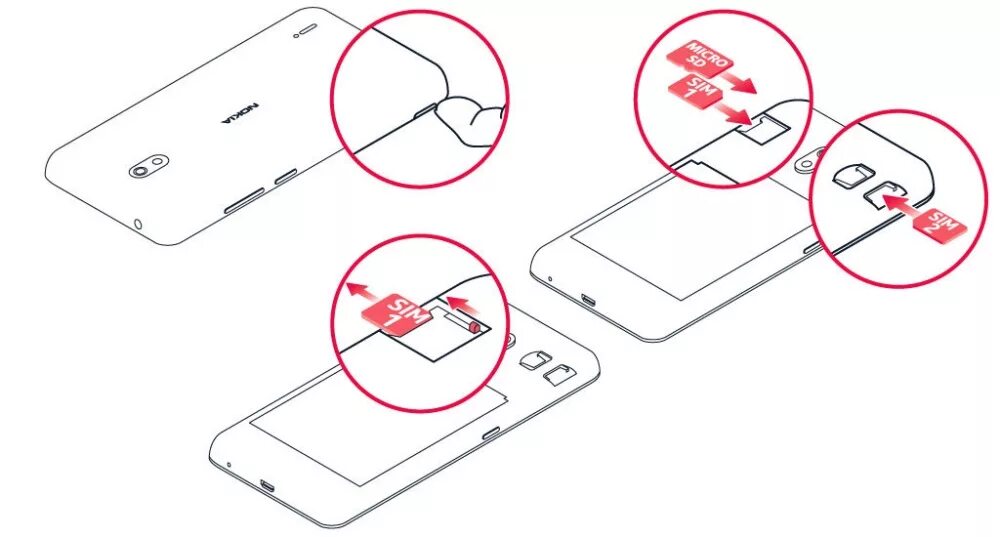 NOKIA

MICRO SD

SIM 1

SIM 2

SIM 1