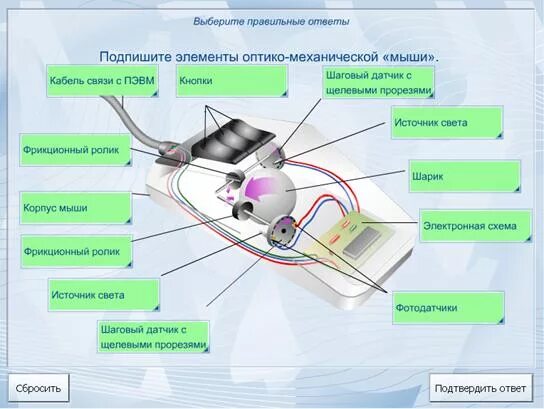 Выберите правильные ответы

Подпишите элементы оптико-механической «мыши».

Кабель связи с ПЭВМ

Кнопки

Шаговый датчик с щелевыми прорезями

Источник света

Фрикционный ролик

Шарик

Корпус мыши

Электронная схема

Фрикционный ролик

Источник света

Фотодатчики

Шаговый датчик с щелевыми прорезями

Сбросить

Подтвердить ответ