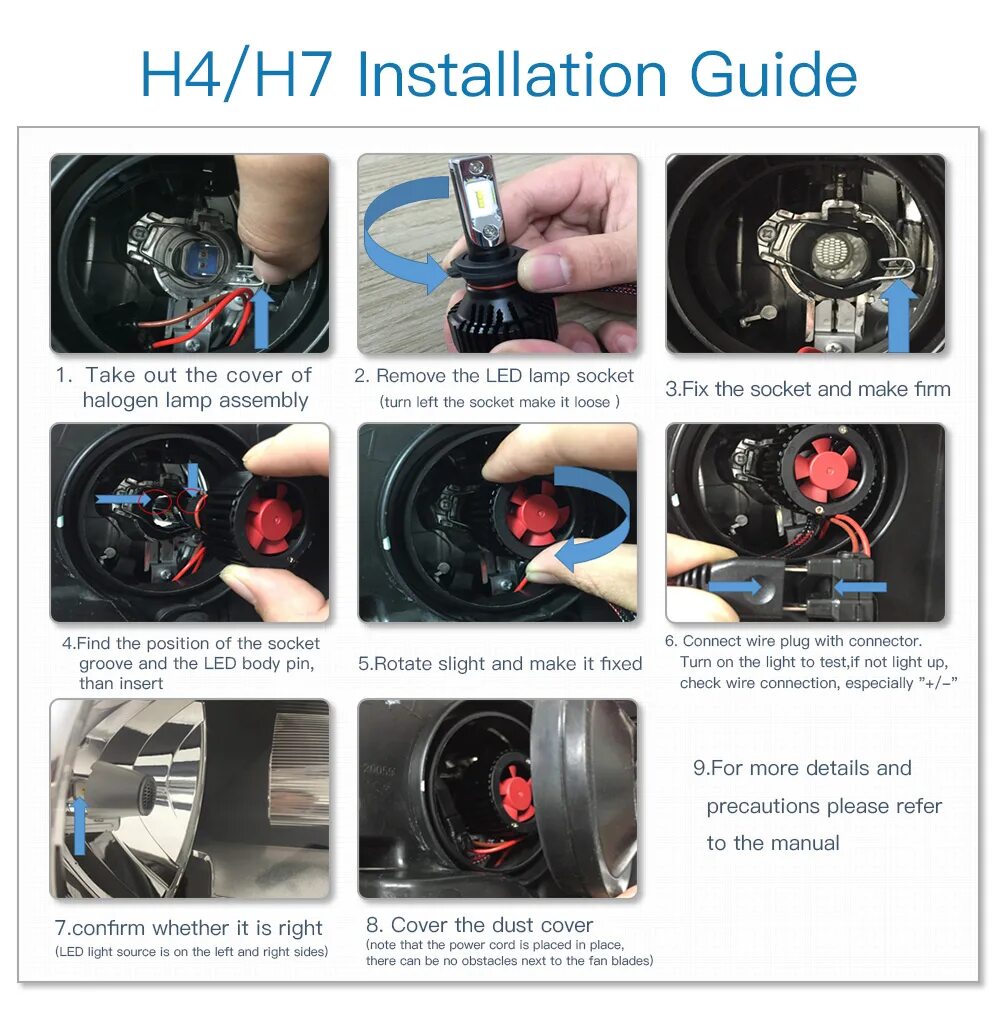 H4/H7 Installation Guide

1. Take out the cover of halogen lamp assembly

2. Remove the LED lamp socket
(turn left the socket make it loose )

3.Fix the socket and make firm

4.Find the position of the socket groove and the LED body pin, than insert

5.Rotate slight and make it fixed

6. Connect wire plug with connector. Turn on the light to test,if not light up, check wire connection, especially "+/-"

7.confirm whether it is right
(LED light source is on the left and right sides)

8. Cover the dust cover
(note that the power cord is placed in place, there can be no obstacles next to the fan blades)

9.For more details and precautions please refer to the manual