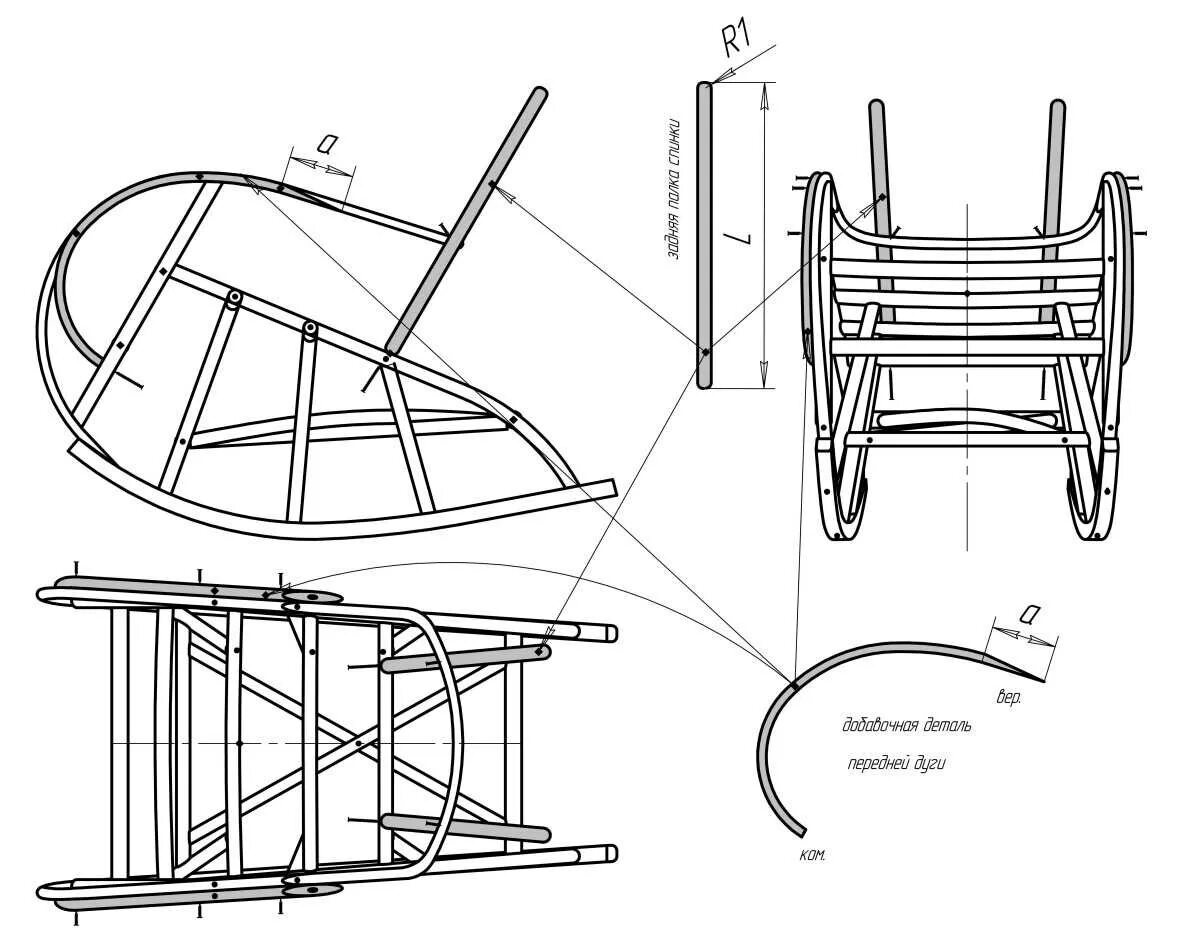 a

R1

задняя полка спинки

L

a

вер.

добавочная деталь

передней дуги

ком.