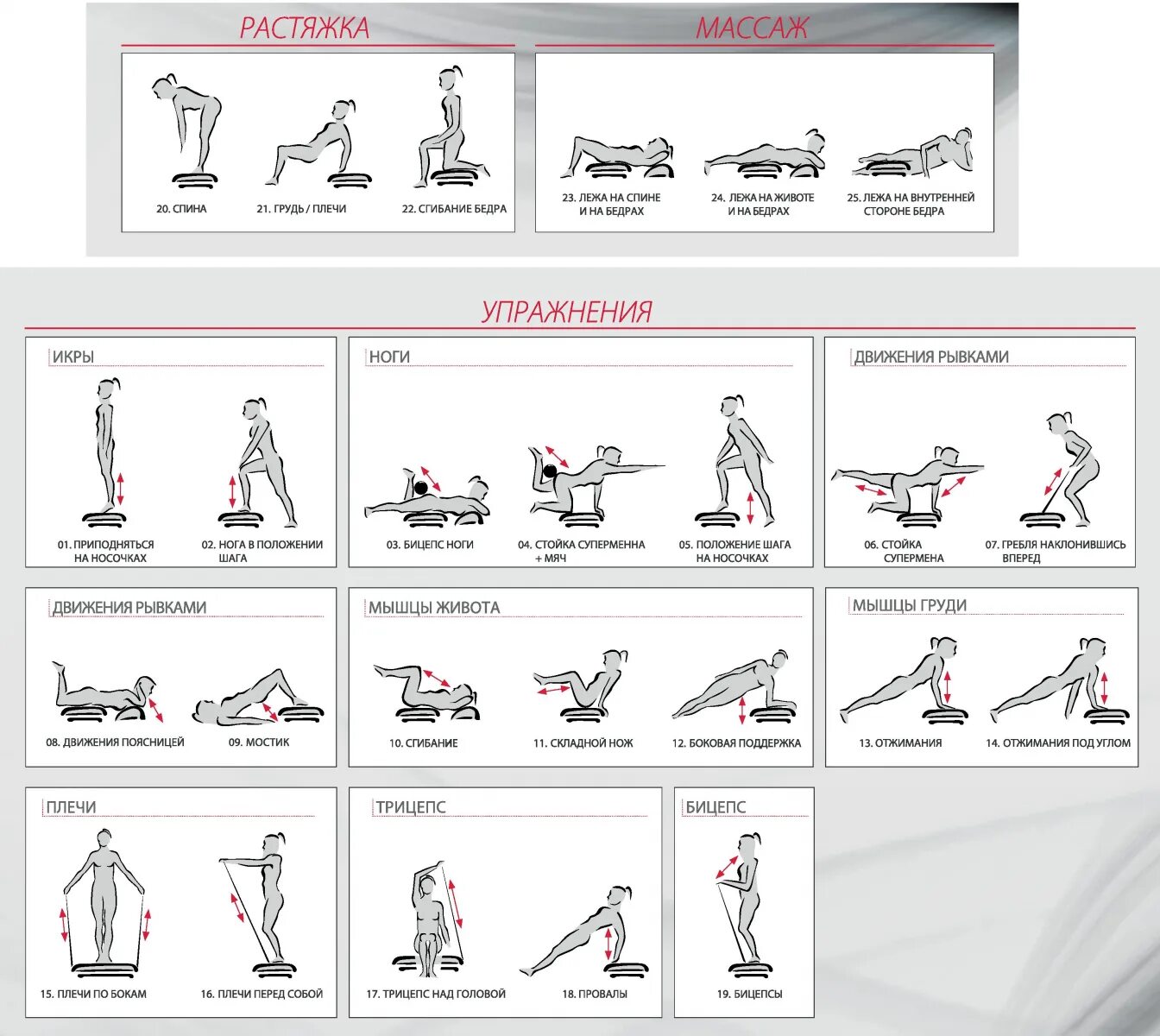 РАСТЯЖКА

20. СПИНА

21. ГРУДЬ / ПЛЕЧИ

22. СГИБАНИЕ БЕДРА

МАССАЖ

23. ЛЕЖА НА СПИНЕ И НА БЕДРАХ

24. ЛЕЖА НА ЖИВОТЕ И НА БЕДРАХ

25. ЛЕЖА НА ВНУТРЕННЕЙ СТОРОНЕ БЕДРА

УПРАЖНЕНИЯ

ИКРЫ

01. ПРИПОДНЯТЬСЯ НА НОСОЧКАХ

02. НОГА В ПОЛОЖЕНИИ ШАГА

НОГИ

03. БИЦЕПС НОГИ

04. СТОЙКА СУПЕРМЕННА + МЯЧ

05. ПОЛОЖЕНИЕ ШАГА НА НОСОЧКАХ

ДВИЖЕНИЯ РЫВКАМИ

06. СТОЙКА СУПЕРМЕНА

07. ГРЕБЛЯ НАКЛОНИВШИСЬ ВПЕРЕД

ДВИЖЕНИЯ РЫВКАМИ

08. ДВИЖЕНИЯ ПОЯСНИЦЕЙ

09. МОСТИК

МЫШЦЫ ЖИВОТА

10. СГИБАНИЕ

11. СКЛАДНОЙ НОЖ

12. БОКОВАЯ ПОДДЕРЖКА

МЫШЦЫ ГРУДИ

13. ОТЖИМАНИЯ

14. ОТЖИМАНИЯ ПОД УГЛОМ

ПЛЕЧИ

15. ПЛЕЧИ ПО БОКАМ

16. ПЛЕЧИ ПЕРЕД СОБОЙ

ТРИЦЕПС

17. ТРИЦЕПС НАД ГОЛОВОЙ

18. ПРОВАЛЫ

БИЦЕПС

19. БИЦЕПСЫ