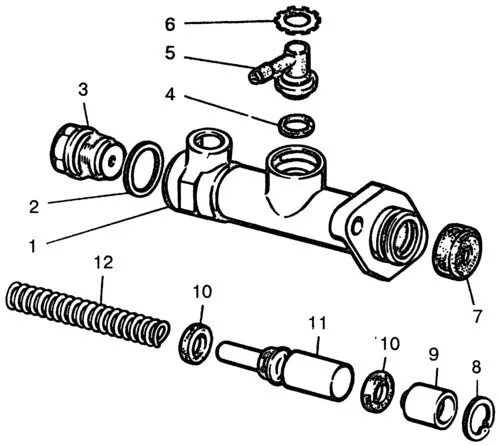 6
5
3
4
2
1
12
10
11
7
10
9
8