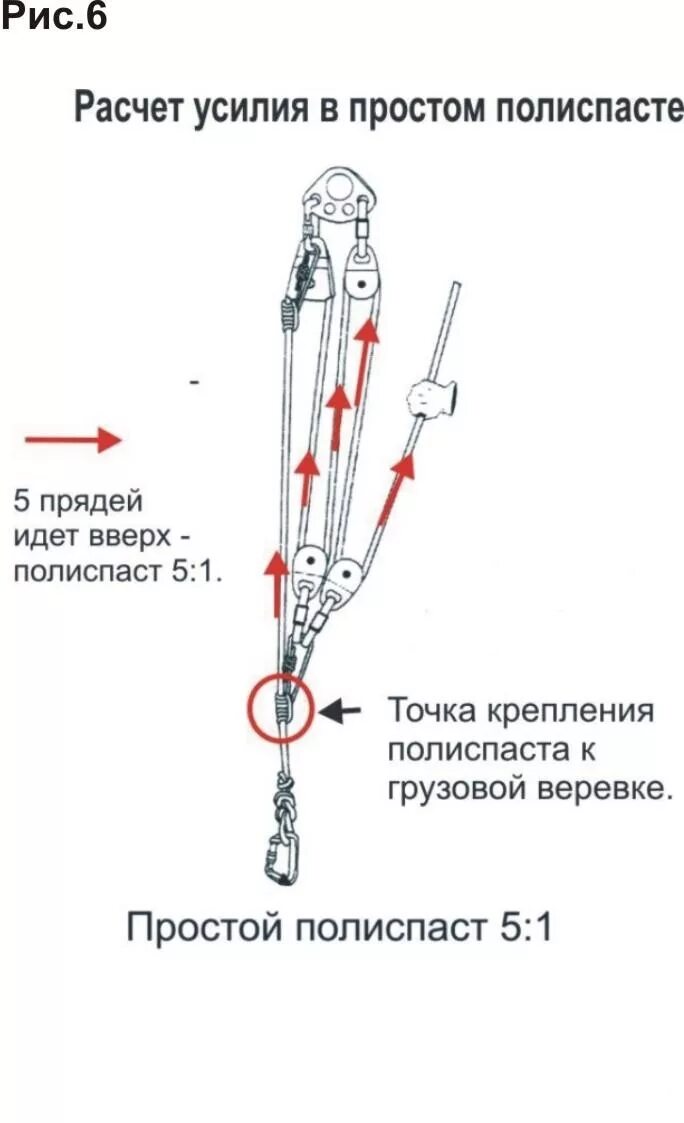 Рис.6

Расчет усилия в простом полиспасте

5 прядей идет вверх - полиспаст 5:1.

Точка крепления полиспаста к грузовой веревке.

Простой полиспаст 5:1