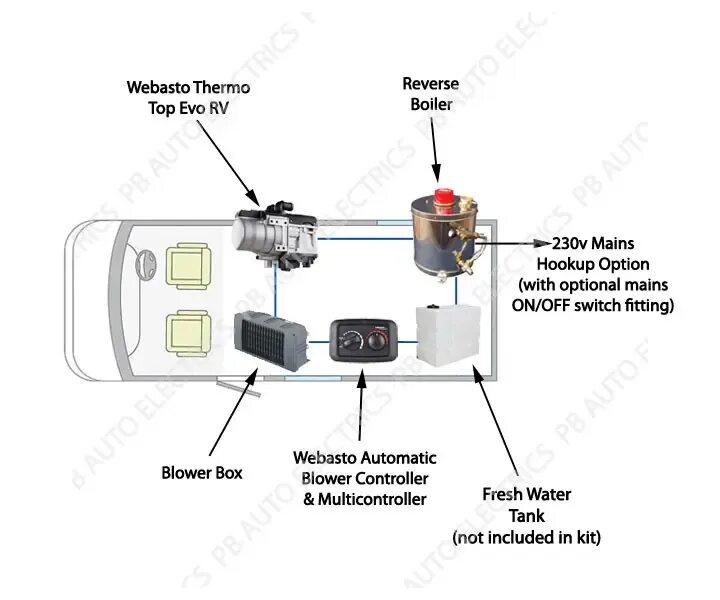 Webasto Thermo Top Evo RV

Reverse Boiler

230v Mains Hookup Option (with optional mains ON/OFF switch fitting)

Blower Box

Webasto Automatic Blower Controller & Multicontroller

Fresh Water Tank (not included in kit)

PB AUTO ELECTRICS