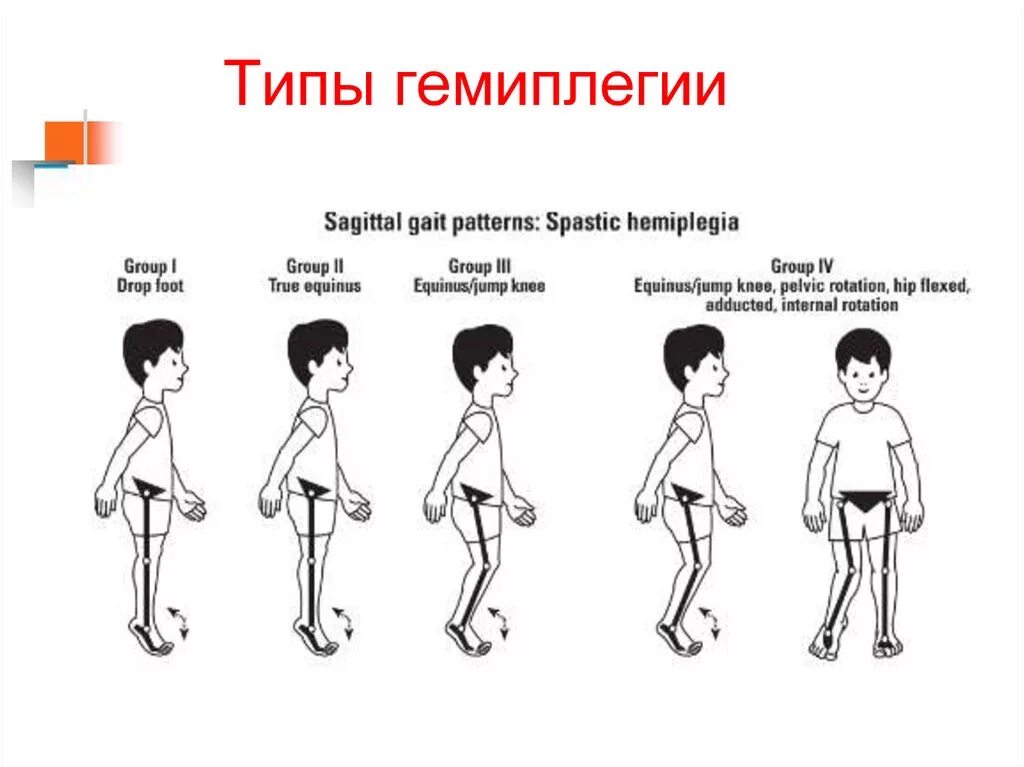 Типы гемиплегии

Sagittal gait patterns: Spastic hemiplegia

Group I
Drop foot

Group II
True equinus

Group III
Equinus/jump knee

Group IV
Equinus/jump knee, pelvic rotation, hip flexed, adducted, internal rotation