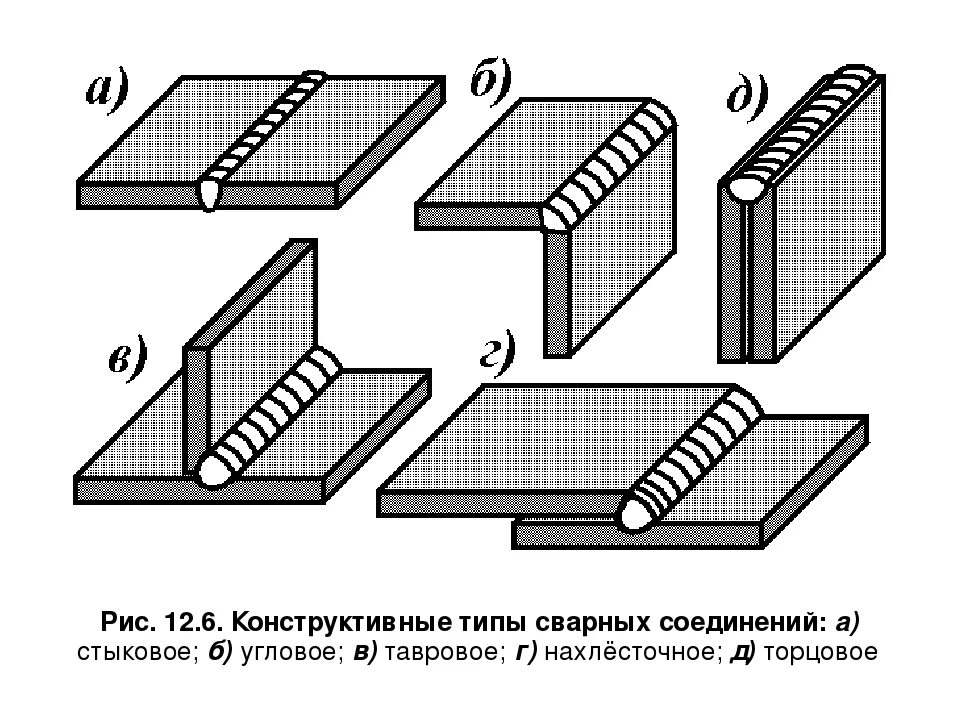 а)

б)

д)

в)

г)

Рис. 12.6. Конструктивные типы сварных соединений: а) стыковое; б) угловое; в) тавровое; г) нахлёсточное; д) торцовое