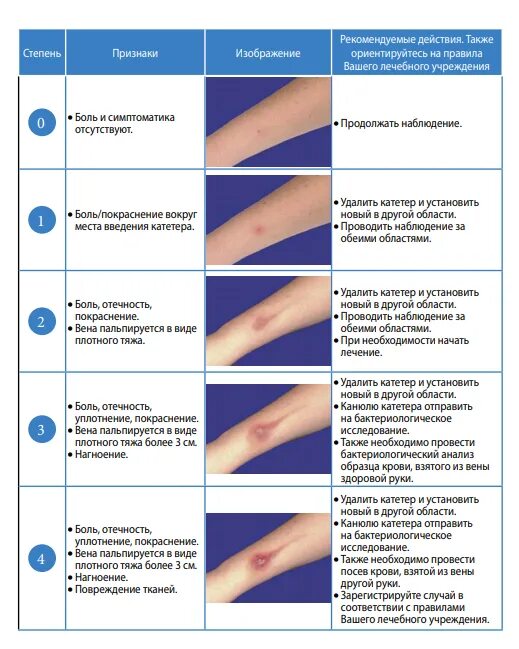 | Степень | Признаки | Изображение | Рекомендуемые действия. Также ориентируйтесь на правила Вашего лечебного учреждения |
|---|---|---|---|
| 0 | • Боль и симптоматика отсутствуют. | | • Продолжать наблюдение. |
| 1 | • Боль/покраснение вокруг места введения катетера. | | • Удалить катетер и установить новый в другой области. • Проводить наблюдение за обеими областями. |
| 2 | • Боль, отечность, покраснение. • Вена пальпируется в виде плотного тяжа. | | • Удалить катетер и установить новый в другой области. • Проводить наблюдение за обеими областями. • При необходимости начать лечение. |
| 3 | • Боль, отечность, уплотнение, покраснение. • Вена пальпируется в виде плотного тяжа более 3 см. • Нагноение. | | • Удалить катетер и установить новый в другой области. • Канюлю катетера отправить на бактериологическое исследование. • Также необходимо провести бактериологический анализ образца крови, взятого из вены здоровой руки. |
| 4 | • Боль, отечность, уплотнение, покраснение. • Вена пальпируется в виде плотного тяжа более 3 см. • Нагноение. • Повреждение тканей. | | • Удалить катетер и установить новый в другой области. • Канюлю катетера отправить на бактериологическое исследование. • Также необходимо провести посев крови, взятой из вены другой руки. • Зарегистрируйте случай в соответствии с правилами Вашего лечебного учреждения. |