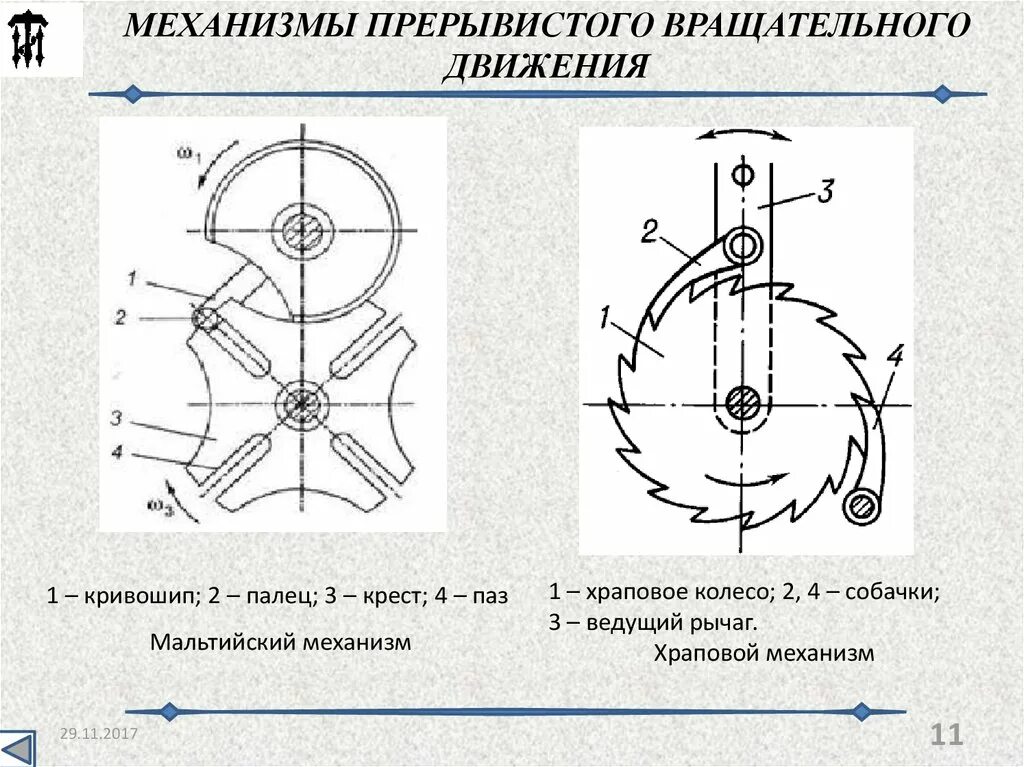 МЕХАНИЗМЫ ПРЕРЫВИСТОГО ВРАЩАТЕЛЬНОГО ДВИЖЕНИЯ

$\omega_1$

1

2

3

4

$\omega_3$

3

2

1

4

1 – кривошип; 2 – палец; 3 – крест; 4 – паз

Мальтийский механизм

1 – храповое колесо; 2, 4 – собачки;
3 – ведущий рычаг.

Храповой механизм

29.11.2017

11