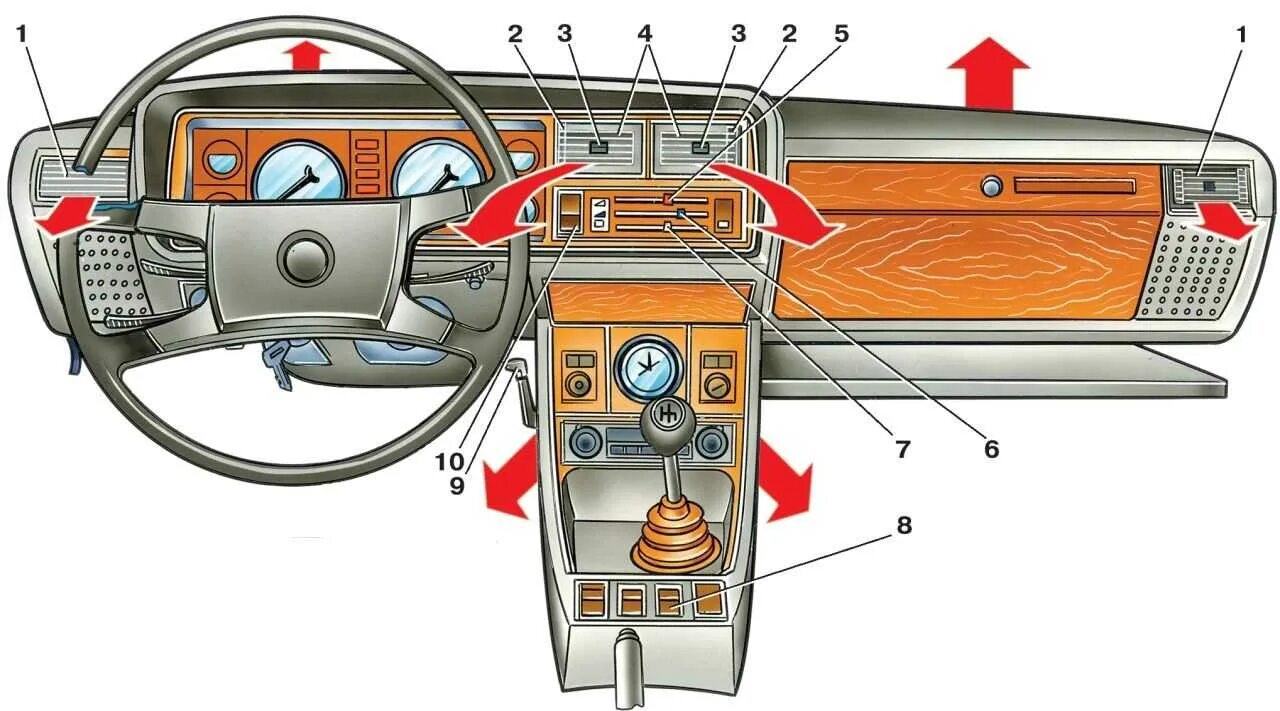 1
2
3
4
3
2
5
1
10
9
7
6
8