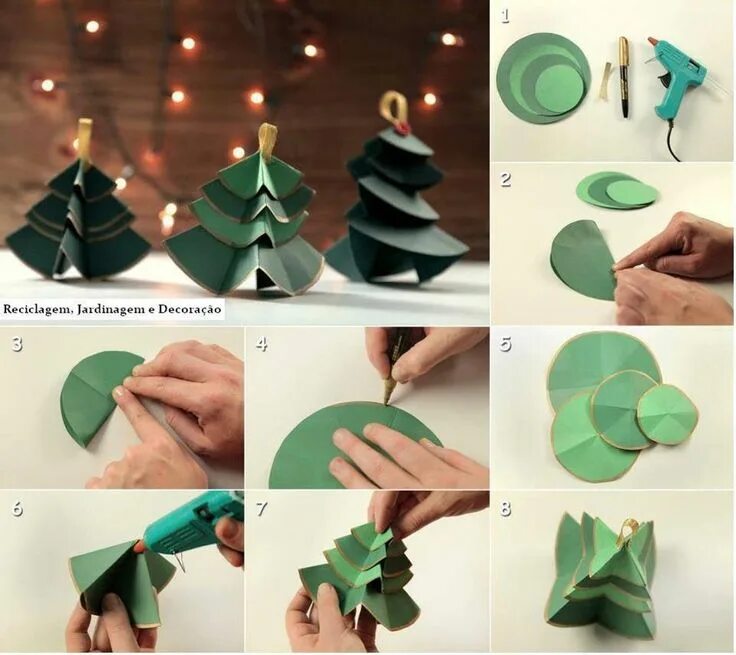 Reciclagem, Jardinagem e Decoração

1

2

3

4

5

6

7

8