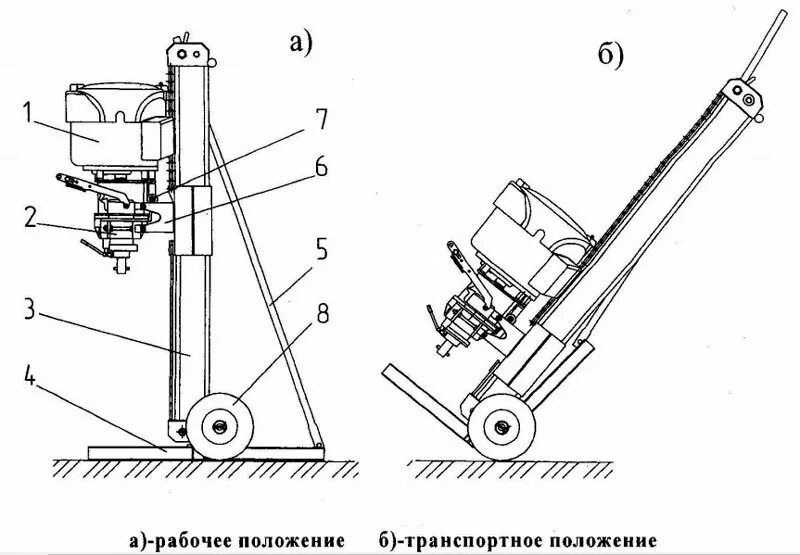 а)

б)

1

7

6

2

5

3

8

4

а)-рабочее положение б)-транспортное положение