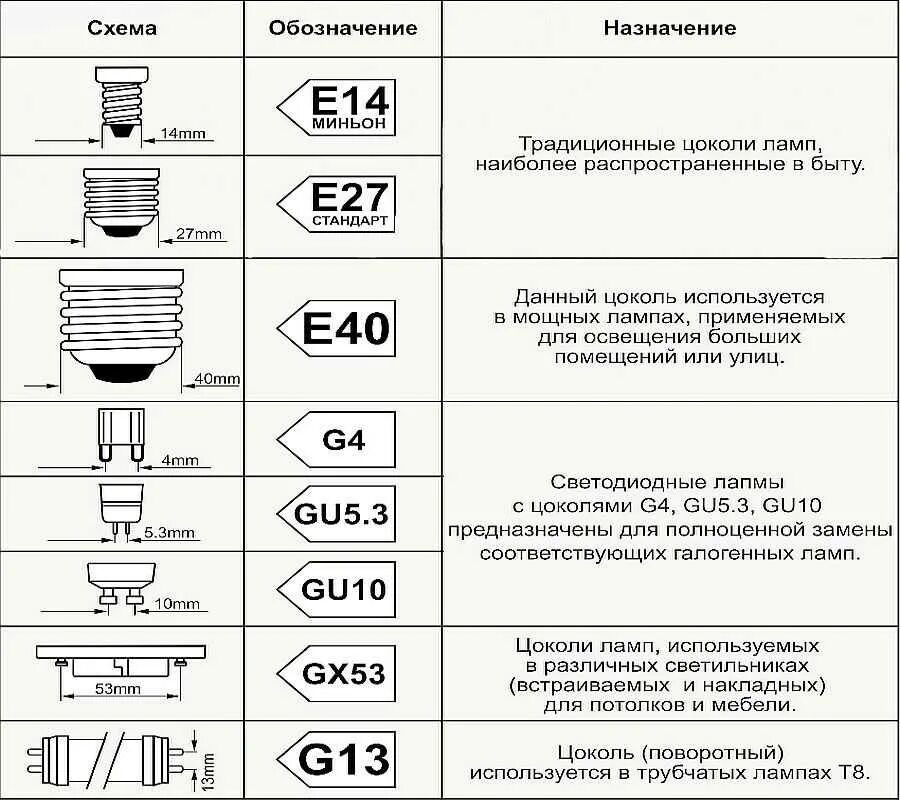 | Схема | Обозначение | Назначение |
|---|---|---|
| 14mm | E14 МИНЬОН | Традиционные цоколи ламп, наиболее распространенные в быту. |
| 27mm | E27 СТАНДАРТ | |
| 40mm | E40 | Данный цоколь используется в мощных лампах, применяемых для освещения больших помещений или улиц. |
| 4mm | G4 | Светодиодные лапмы с цоколями G4, GU5.3, GU10 предназначены для полноценной замены соответствующих галогенных ламп. |
| 5.3mm | GU5.3 | |
| 10mm | GU10 | |
| 53mm | GX53 | Цоколи ламп, используемых в различных светильниках (встраиваемых и накладных) для потолков и мебели. |
| 13mm | G13 | Цоколь (поворотный) используется в трубчатых лампах T8. |