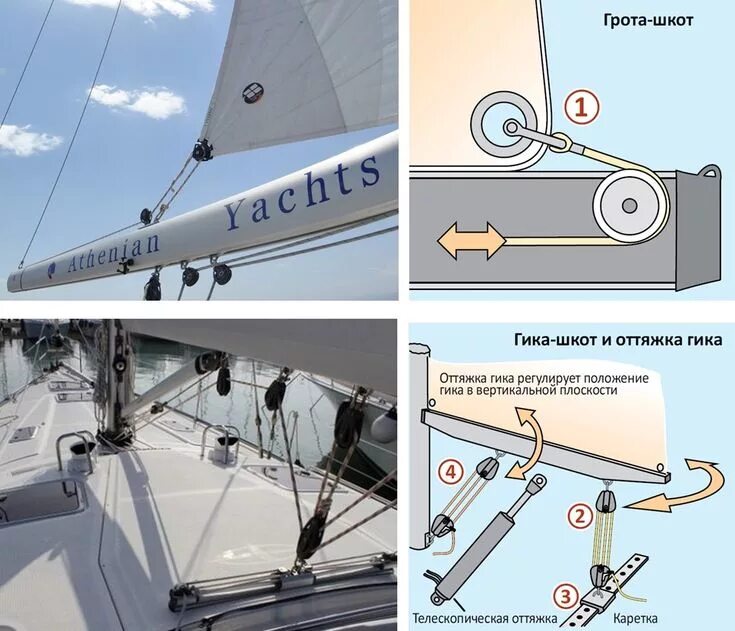 Athenian Yachts

Грота-шкот

1

Гика-шкот и оттяжка гика

Оттяжка гика регулирует положение гика в вертикальной плоскости

4

2

3

Телескопическая оттяжка

Каретка