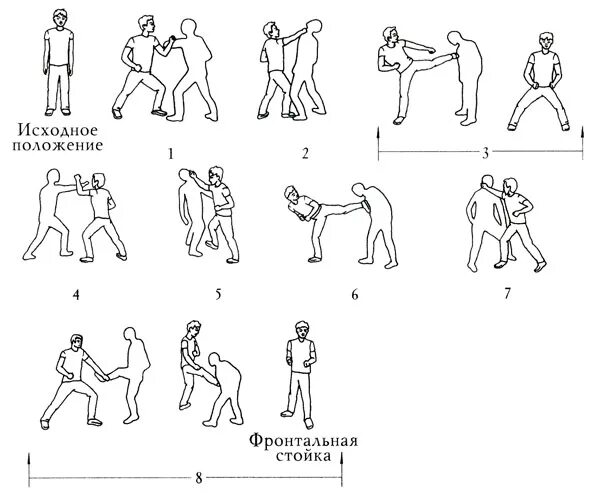 Исходное положение

1

2

3

4

5

6

7

Фронтальная стойка

8