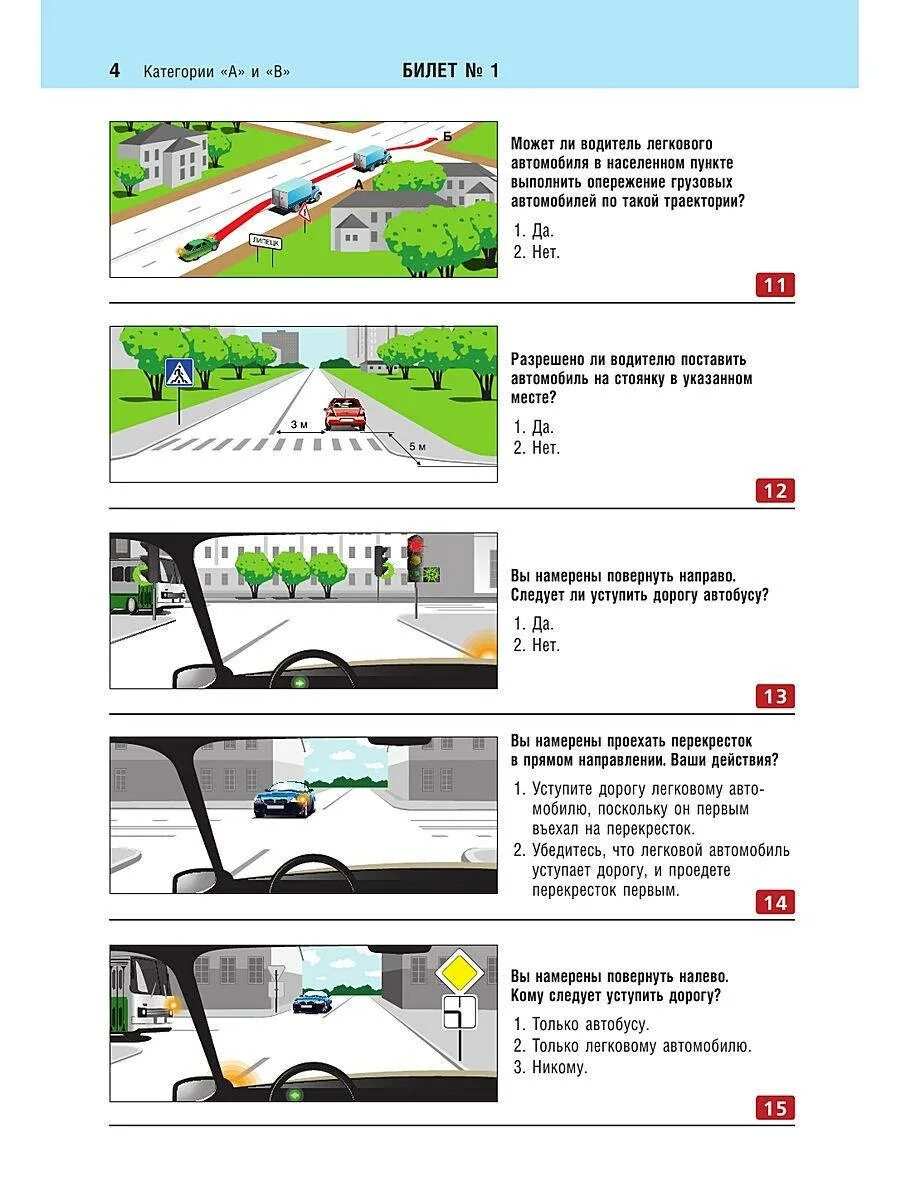 4 Категории «А» и «В» БИЛЕТ № 1

Б
А
ЛИПЕЦК

Может ли водитель легкового автомобиля в населенном пункте выполнить опережение грузовых автомобилей по такой траектории?

1. Да.
2. Нет.

11

3 м
5 м

Разрешено ли водителю поставить автомобиль на стоянку в указанном месте?

1. Да.
2. Нет.

12

Вы намерены повернуть направо. Следует ли уступить дорогу автобусу?

1. Да.
2. Нет.

13

Вы намерены проехать перекресток в прямом направлении. Ваши действия?

1. Уступите дорогу легковому автомобилю, поскольку он первым въехал на перекресток.
2. Убедитесь, что легковой автомобиль уступает дорогу, и проедете перекресток первым.

14

Вы намерены повернуть налево. Кому следует уступить дорогу?

1. Только автобусу.
2. Только легковому автомобилю.
3. Никому.

15