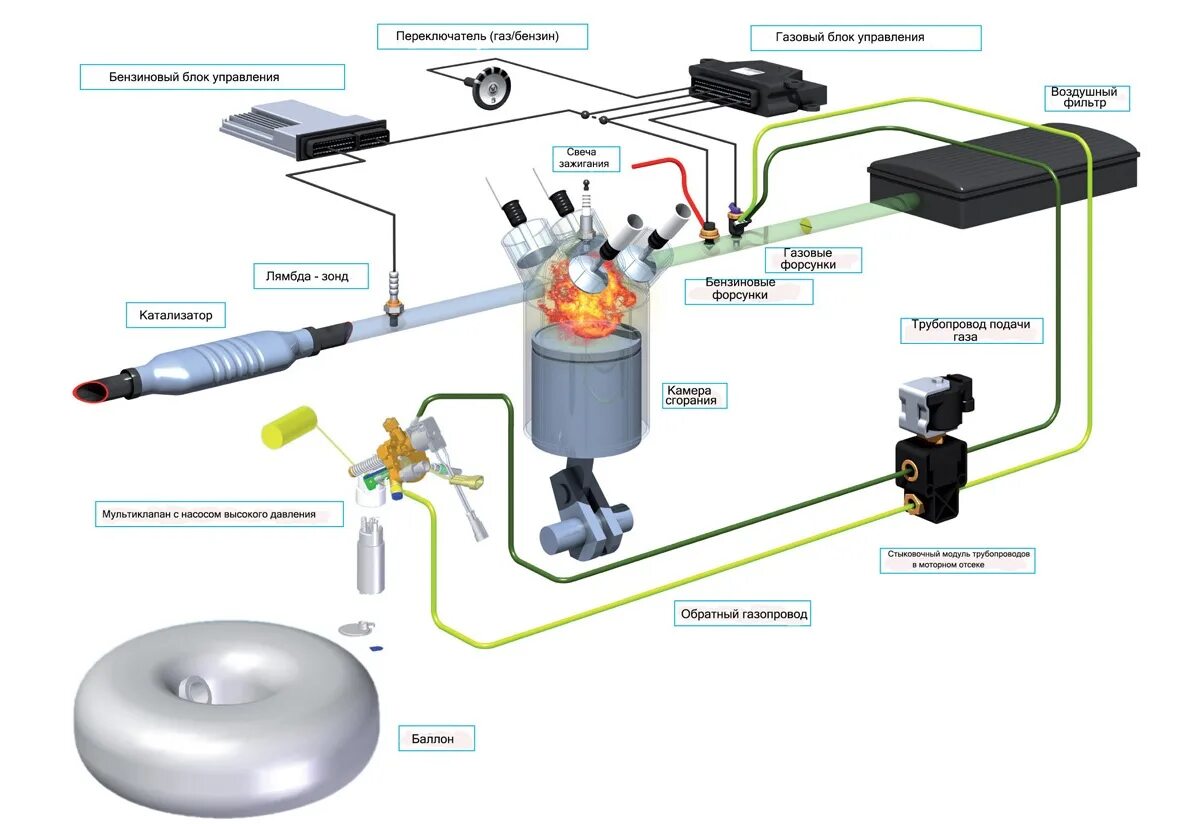 Переключатель (газ/бензин)

Газовый блок управления

Бензиновый блок управления

Воздушный фильтр

Свеча зажигания

Лямбда - зонд

Газовые форсунки

Бензиновые форсунки

Катализатор

Трубопровод подачи газа

Камера сгорания

Мультиклапан с насосом высокого давления

Стыковочный модуль трубопроводов в моторном отсеке

Обратный газопровод

Баллон