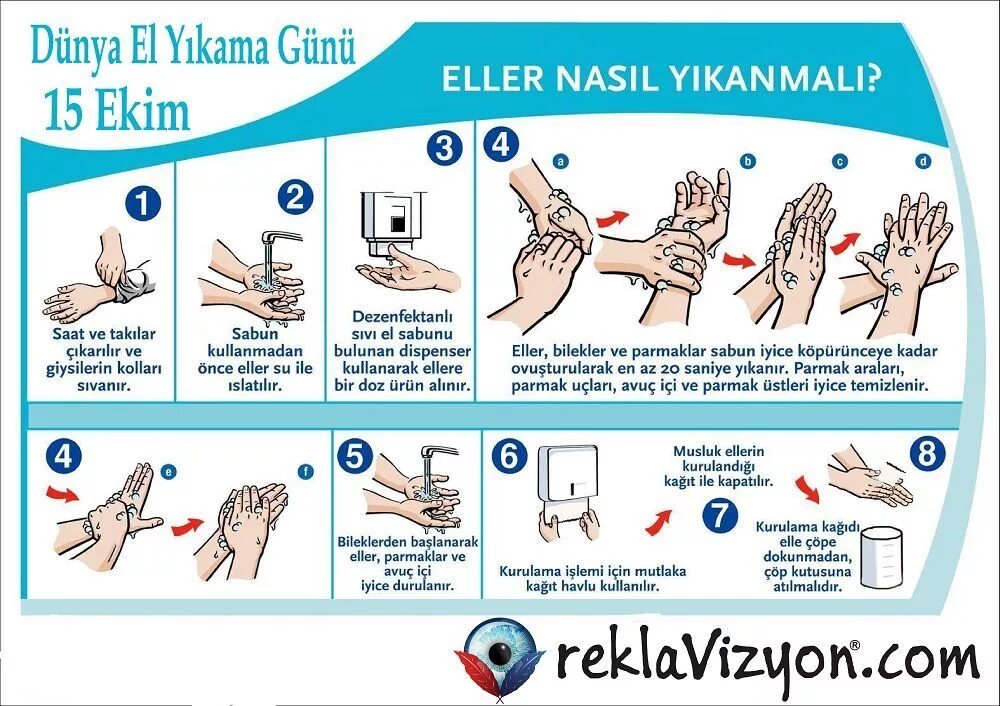 Dünya El Yıkama Günü
15 Ekim

ELLER NASIL YIKANMALI?

1
Saat ve takılar çıkarılır ve giysilerin kolları sıvanır.

2
Sabun kullanmadan önce eller su ile ıslatılır.

3
Dezenfektanlı sıvı el sabunu bulunan dispenser kullanarak ellere bir doz ürün alınır.

4
a b c d
Eller, bilekler ve parmaklar sabun iyice köpürünceye kadar ovuşturularak en az 20 saniye yıkanır. Parmak araları, parmak uçları, avuç içi ve parmak üstleri iyice temizlenir.

4
e f

5
Bileklerden başlanarak eller, parmaklar ve avuç içi iyice durulanır.

6
Kurulama işlemi için mutlaka kağıt havlu kullanılır.

Musluk ellerin kurulandığı kağıt ile kapatılır.

7

8
Kurulama kağıdı elle çöpe dokunmadan, çöp kutusuna atılmalıdır.

reklaVizyon®.com