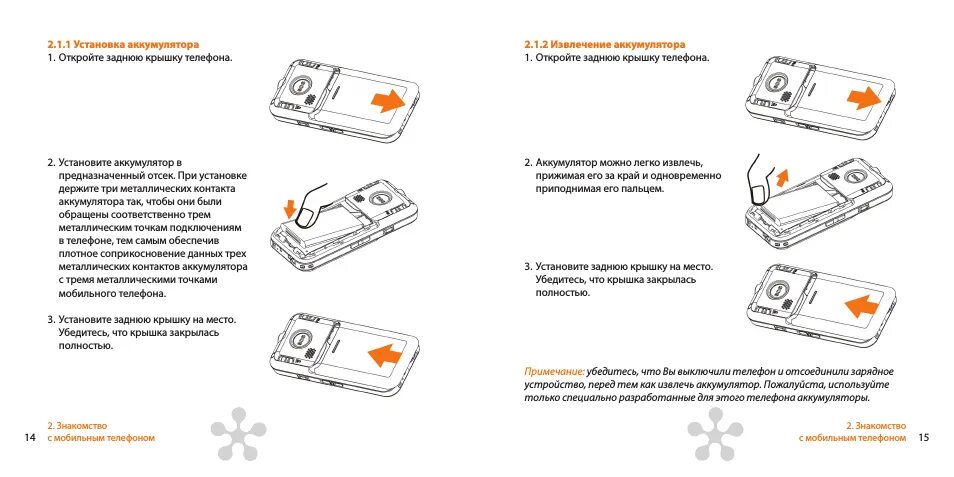 2.1.1 Установка аккумулятора
1. Откройте заднюю крышку телефона.

2. Установите аккумулятор в предназначенный отсек. При установке держите три металлических контакта аккумулятора так, чтобы они были обращены соответственно трем металлическим точкам подключениям в телефоне, тем самым обеспечив плотное соприкосновение данных трех металлических контактов аккумулятора с тремя металлическими точками мобильного телефона.

3. Установите заднюю крышку на место. Убедитесь, что крышка закрылась полностью.

14 2. Знакомство с мобильным телефоном

2.1.2 Извлечение аккумулятора
1. Откройте заднюю крышку телефона.

2. Аккумулятор можно легко извлечь, прижимая его за край и одновременно приподнимая его пальцем.

3. Установите заднюю крышку на место. Убедитесь, что крышка закрылась полностью.

Примечание: убедитесь, что Вы выключили телефон и отсоединили зарядное устройство, перед тем как извлечь аккумулятор. Пожалуйста, используйте только специально разработанные для этого телефона аккумуляторы.

2. Знакомство с мобильным телефоном 15