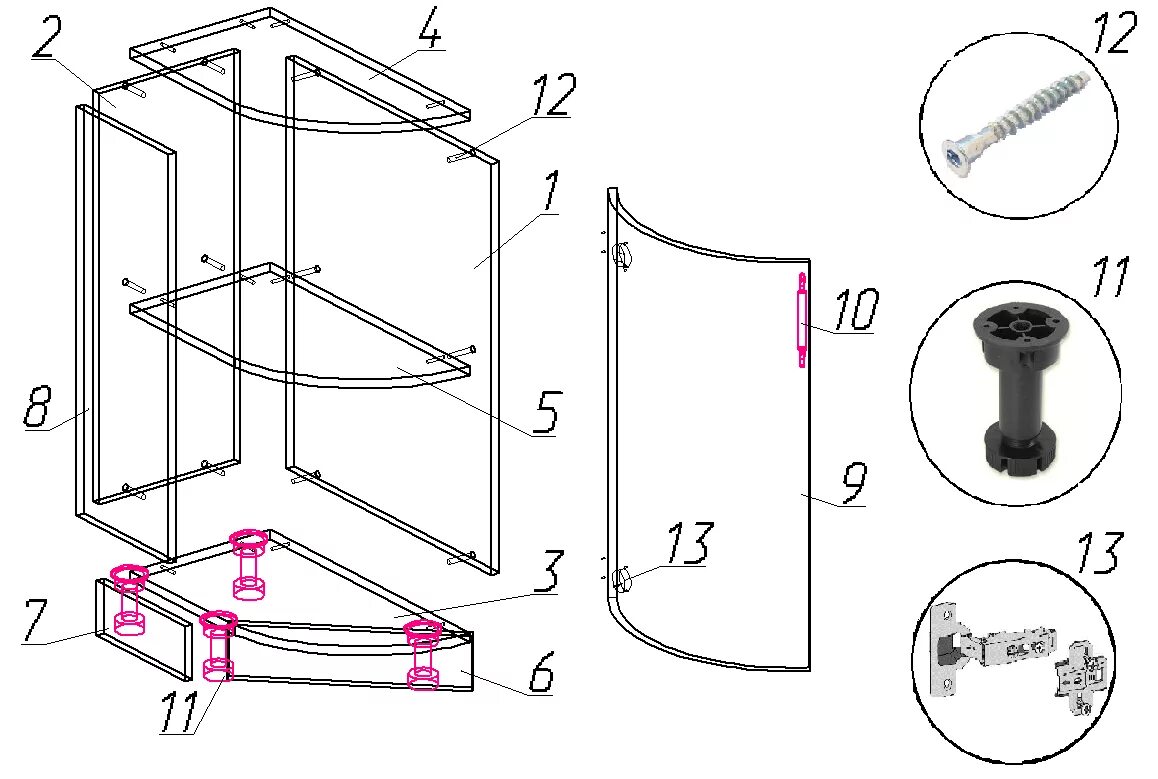 2
4
12
1
8
5
10
9
13
3
7
6
11
12
11
13