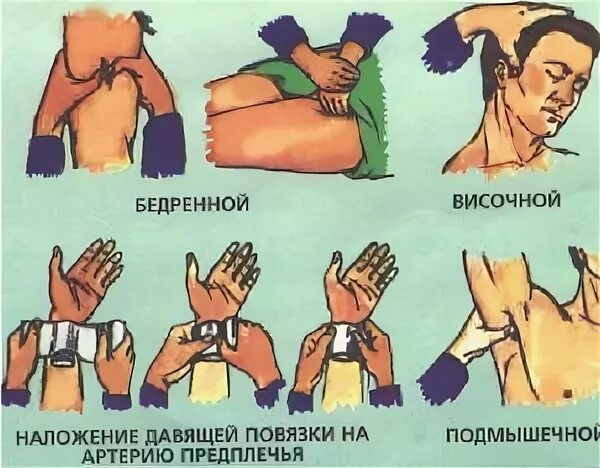 БЕДРЕННОЙ

ВИСОЧНОЙ

НАЛОЖЕНИЕ ДАВЯЩЕЙ ПОВЯЗКИ НА АРТЕРИЮ ПРЕДПЛЕЧЬЯ

ПОДМЫШЕЧНОЙ