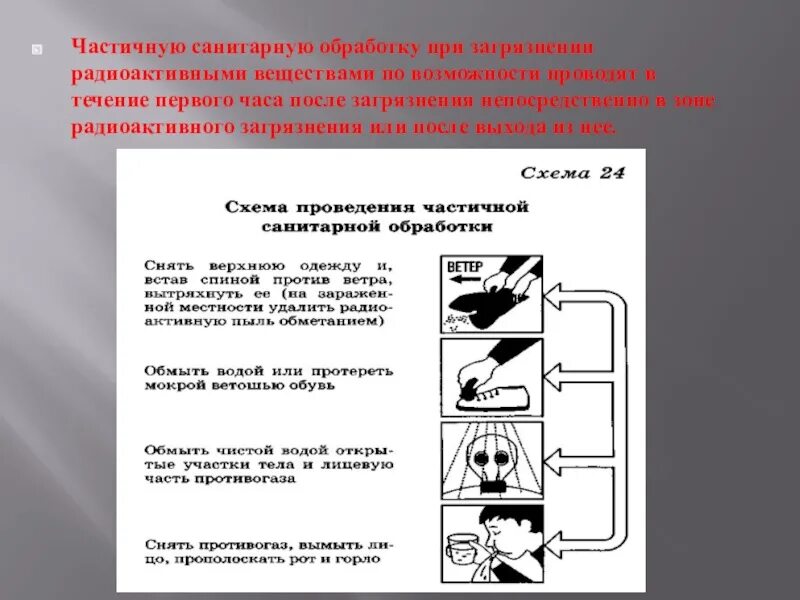 Частичную санитарную обработку при загрязнении радиоактивными веществами по возможности проводят в течение первого часа после загрязнения непосредственно в зоне радиоактивного загрязнения или после выхода из нее.

Схема 24

Схема проведения частичной санитарной обработки

Снять верхнюю одежду и, встав спиной против ветра, вытряхнуть ее (на зараженной местности удалить радиоактивную пыль обметанием)

ВЕТЕР

Обмыть водой или протереть мокрой ветошью обувь

Обмыть чистой водой открытые участки тела и лицевую часть противогаза

Снять противогаз, вымыть лицо, прополоскать рот и горло