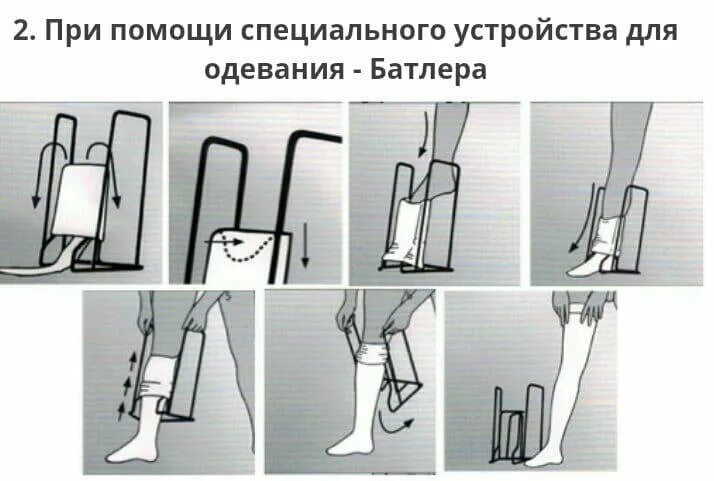 2. При помощи специального устройства для одевания - Батлера