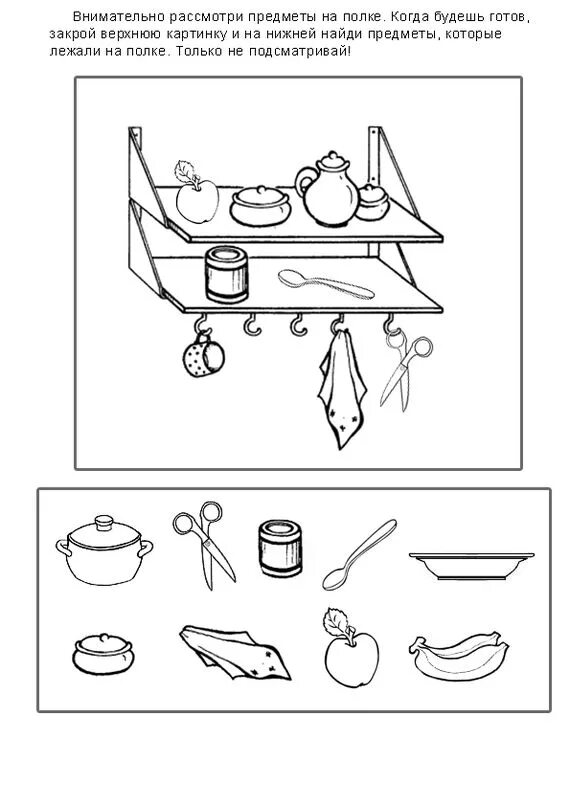 Внимательно рассмотри предметы на полке. Когда будешь готов, закрой верхнюю картинку и на нижней найди предметы, которые лежали на полке. Только не подсматривай!