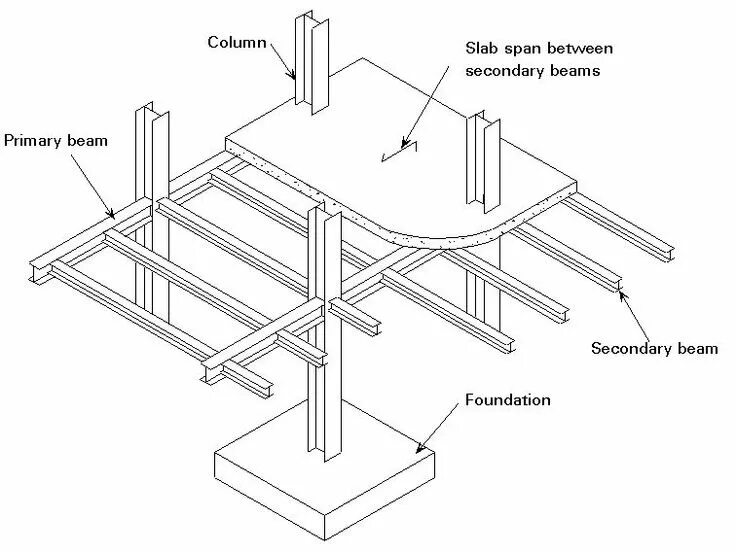 Column

Slab span between secondary beams

Primary beam

Secondary beam

Foundation