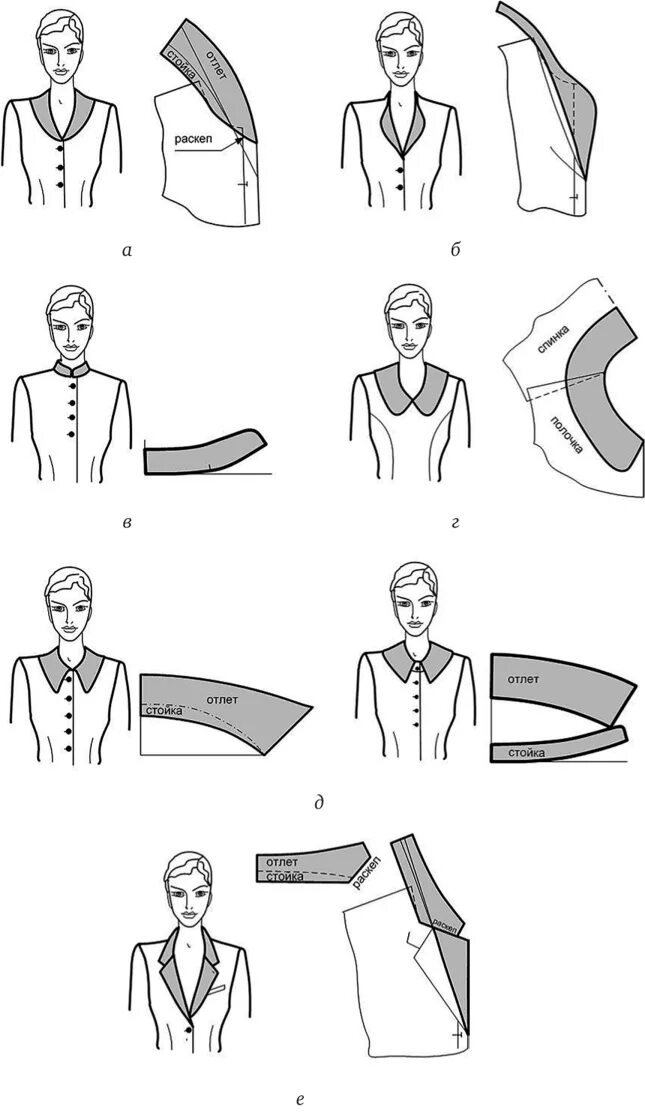 отлет
стойка
раскеп

а

б

в

спинка
полочка

г

отлет
стойка

отлет
стойка

д

отлет
стойка
раскеп
раскеп

е