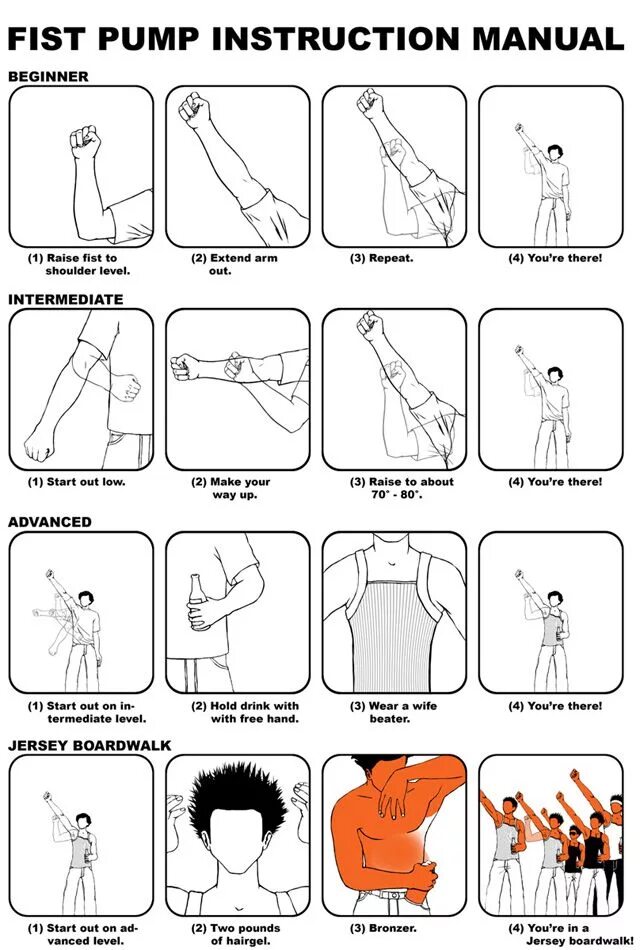 FIST PUMP INSTRUCTION MANUAL

BEGINNER

(1) Raise fist to shoulder level.

(2) Extend arm out.

(3) Repeat.

(4) You're there!

INTERMEDIATE

(1) Start out low.

(2) Make your way up.

(3) Raise to about 70° - 80°.

(4) You're there!

ADVANCED

(1) Start out on intermediate level.

(2) Hold drink with with free hand.

(3) Wear a wife beater.

(4) You're there!

JERSEY BOARDWALK

(1) Start out on advanced level.

(2) Two pounds of hairgel.

(3) Bronzer.

(4) You're in a Jersey boardwalk!